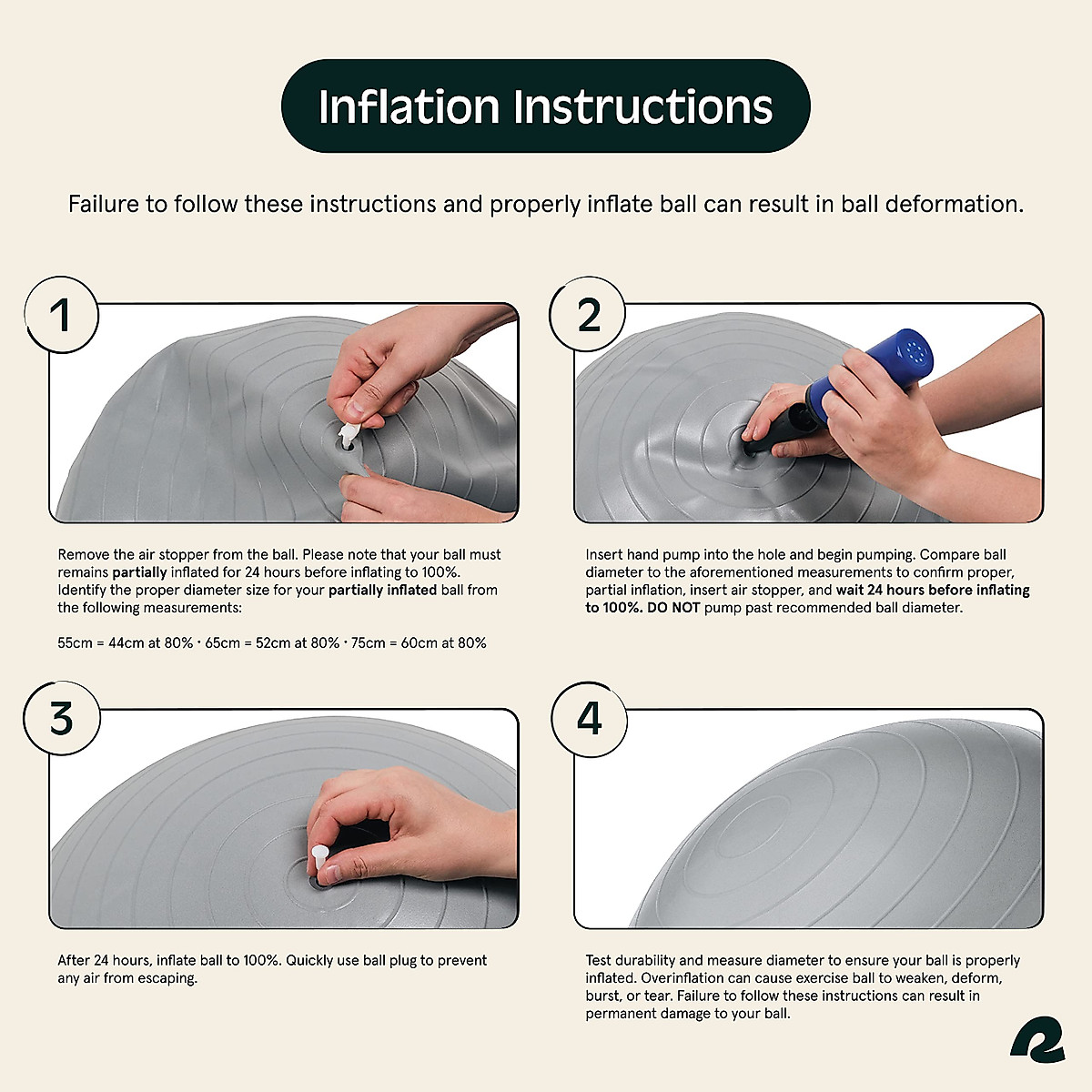 Inflation Instructions

Failure to follow these instructions and properly inflate ball can result in ball deformation.

1

Remove the air stopper from the ball. Please note that your ball must remains partially inflated for 24 hours before inflating to 100%. Identify the proper diameter size for your partially inflated ball from the following measurements:

55cm = 44cm at 80% · 65cm = 52cm at 80% · 75cm = 60cm at 80%

2

Insert hand pump into the hole and begin pumping. Compare ball diameter to the aforementioned measurements to confirm proper, partial inflation, insert air stopper, and wait 24 hours before inflating to 100%. DO NOT pump past recommended ball diameter.

3

After 24 hours, inflate ball to 100%. Quickly use ball plug to prevent any air from escaping.

4

Test durability and measure diameter to ensure your ball is properly inflated. Overinflation can cause exercise ball to weaken, deform, burst, or tear. Failure to follow these instructions can result in permanent damage to your ball.