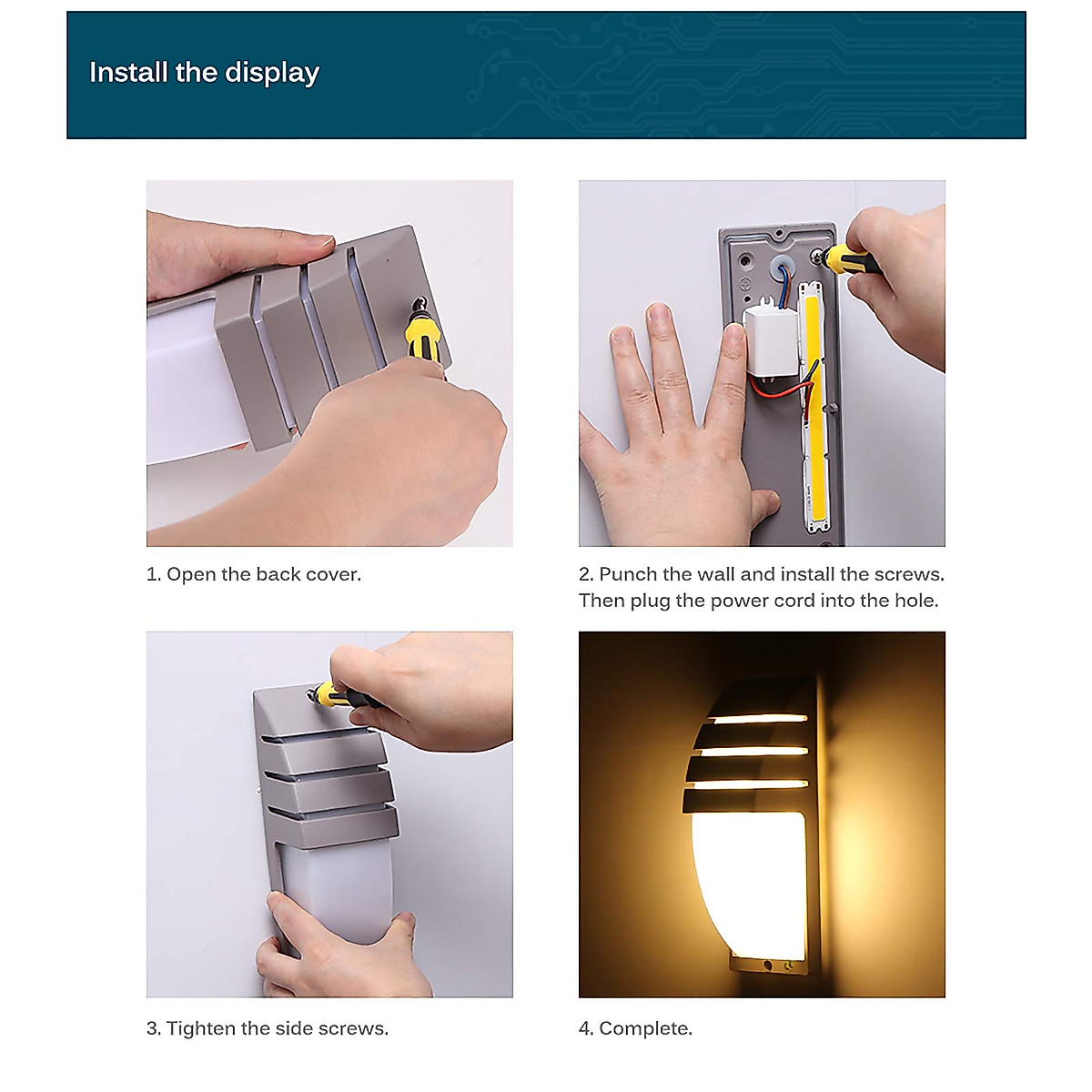 Install the display

1. Open the back cover.

2. Punch the wall and install the screws. Then plug the power cord into the hole.

3. Tighten the side screws.

4. Complete.