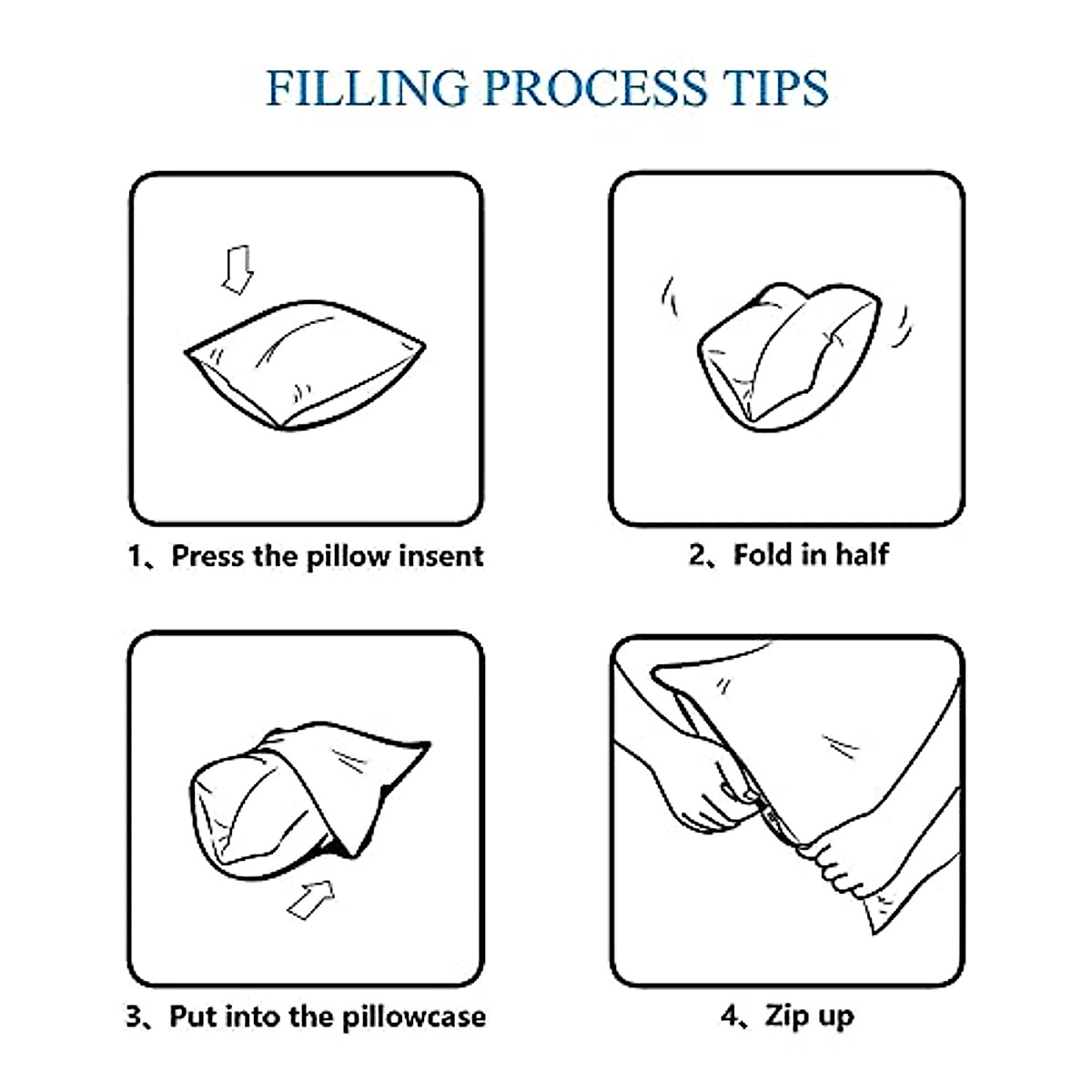 FILLING PROCESS TIPS

1、Press the pillow insent

2、Fold in half

3、Put into the pillowcase

4、Zip up