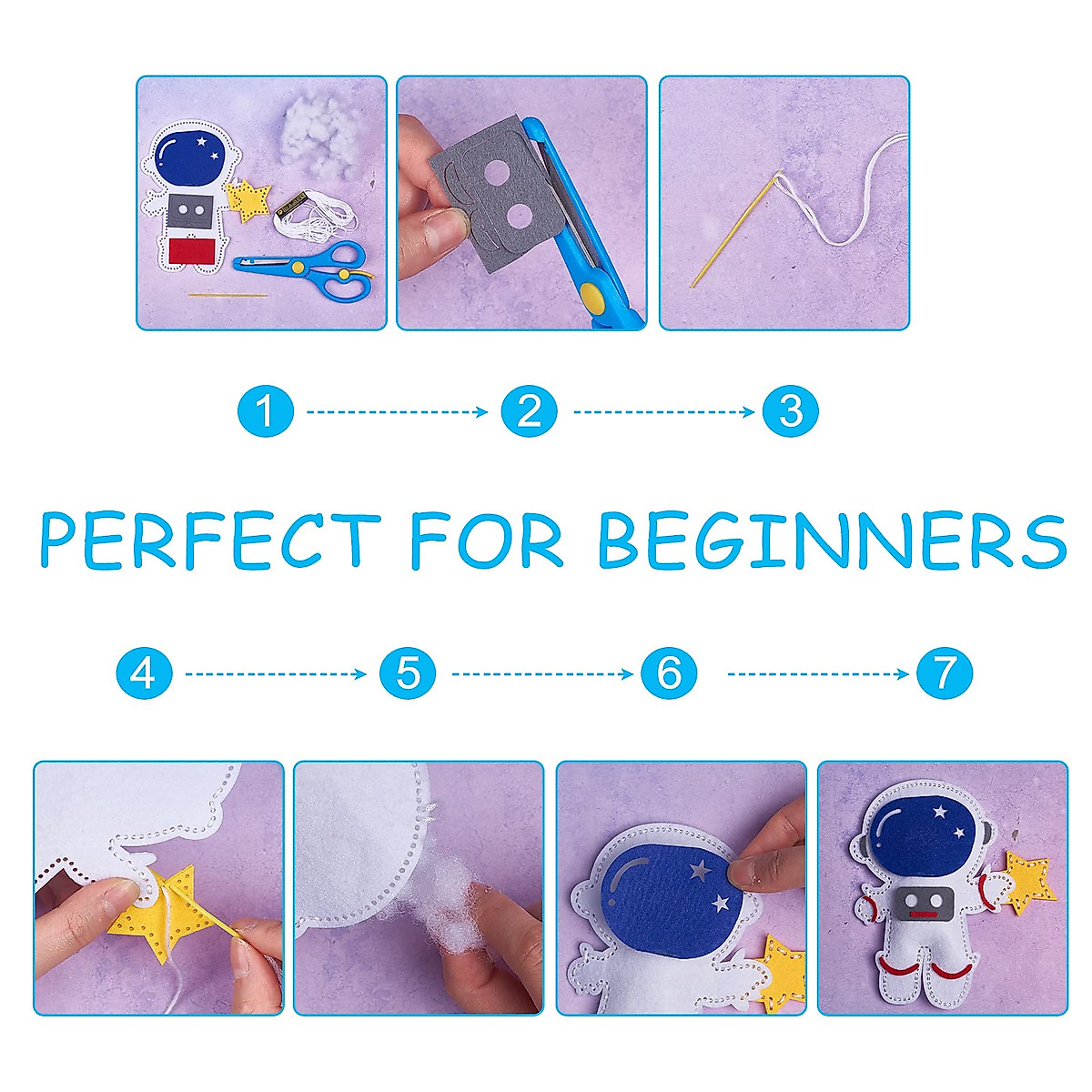 1
2
3

PERFECT FOR BEGINNERS

4
5
6
7