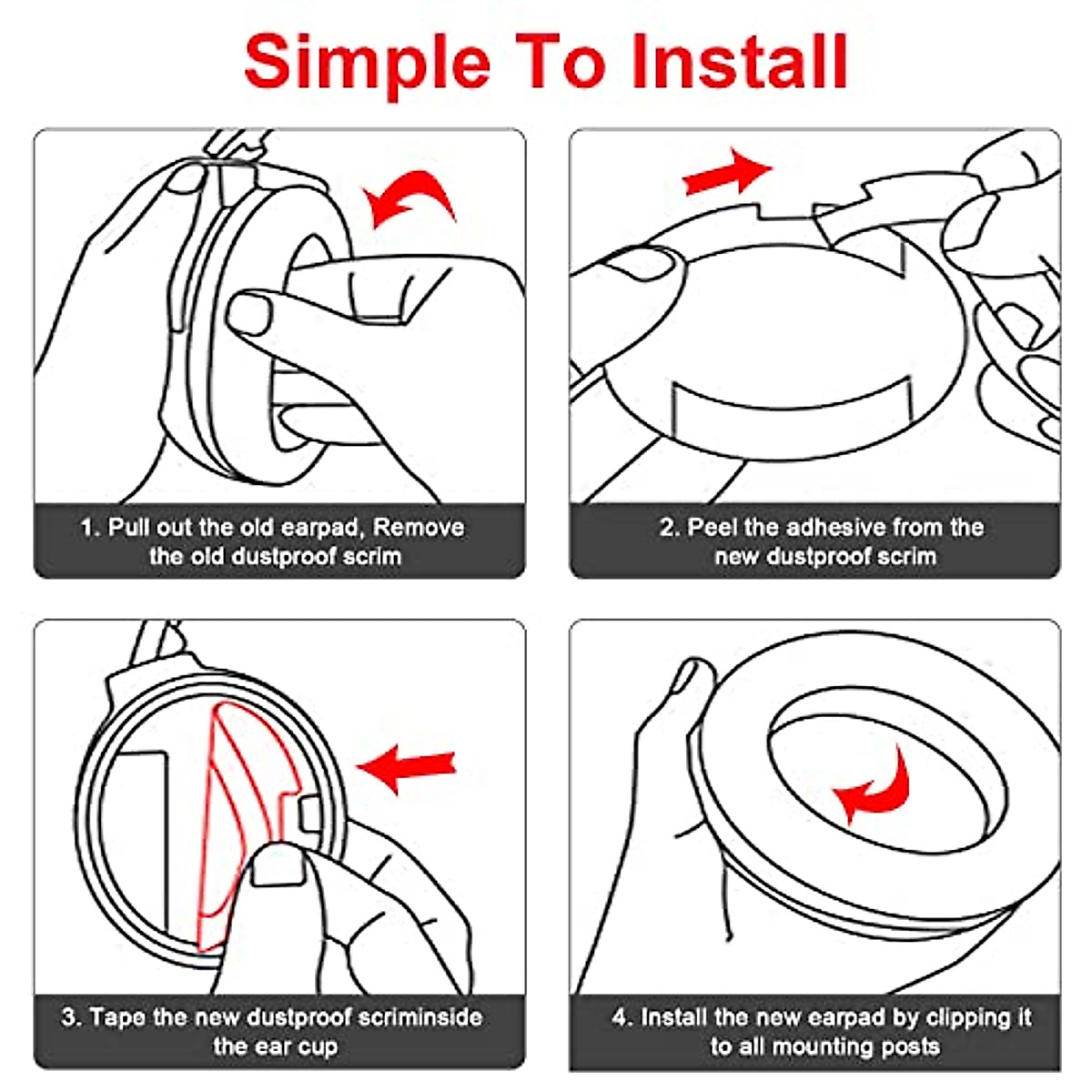 Simple To Install

1. Pull out the old earpad, Remove the old dustproof scrim

2. Peel the adhesive from the new dustproof scrim

3. Tape the new dustproof scriminside the ear cup

4. Install the new earpad by clipping it to all mounting posts