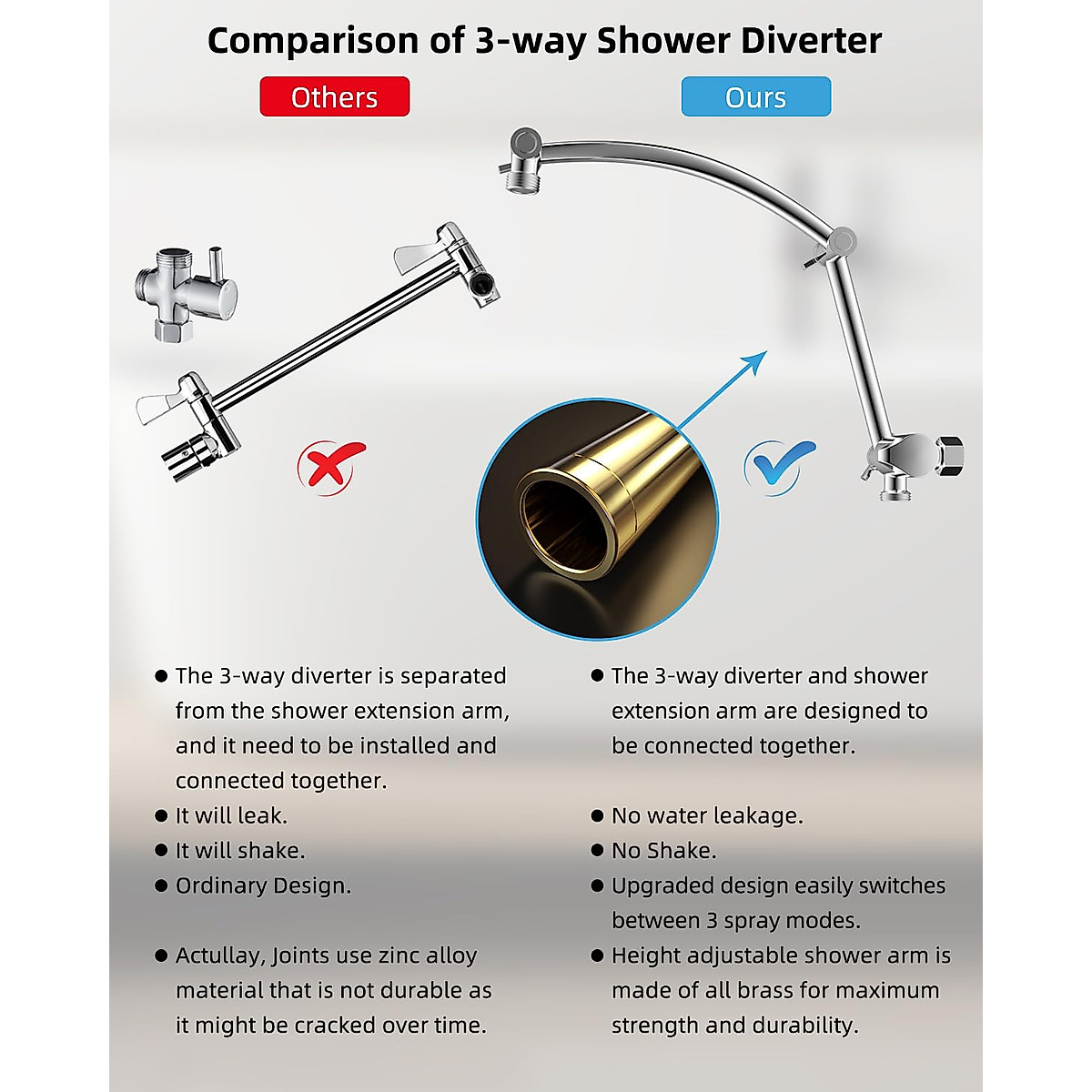 Comparison of 3-way Shower Diverter

Others

Ours

● The 3-way diverter is separated from the shower extension arm, and it need to be installed and connected together.
● It will leak.
● It will shake.
● Ordinary Design.

● Actullay, Joints use zinc alloy material that is not durable as it might be cracked over time.

● The 3-way diverter and shower extension arm are designed to be connected together.
● No water leakage.
● No Shake.
● Upgraded design easily switches between 3 spray modes.
● Height adjustable shower arm is made of all brass for maximum strength and durability.