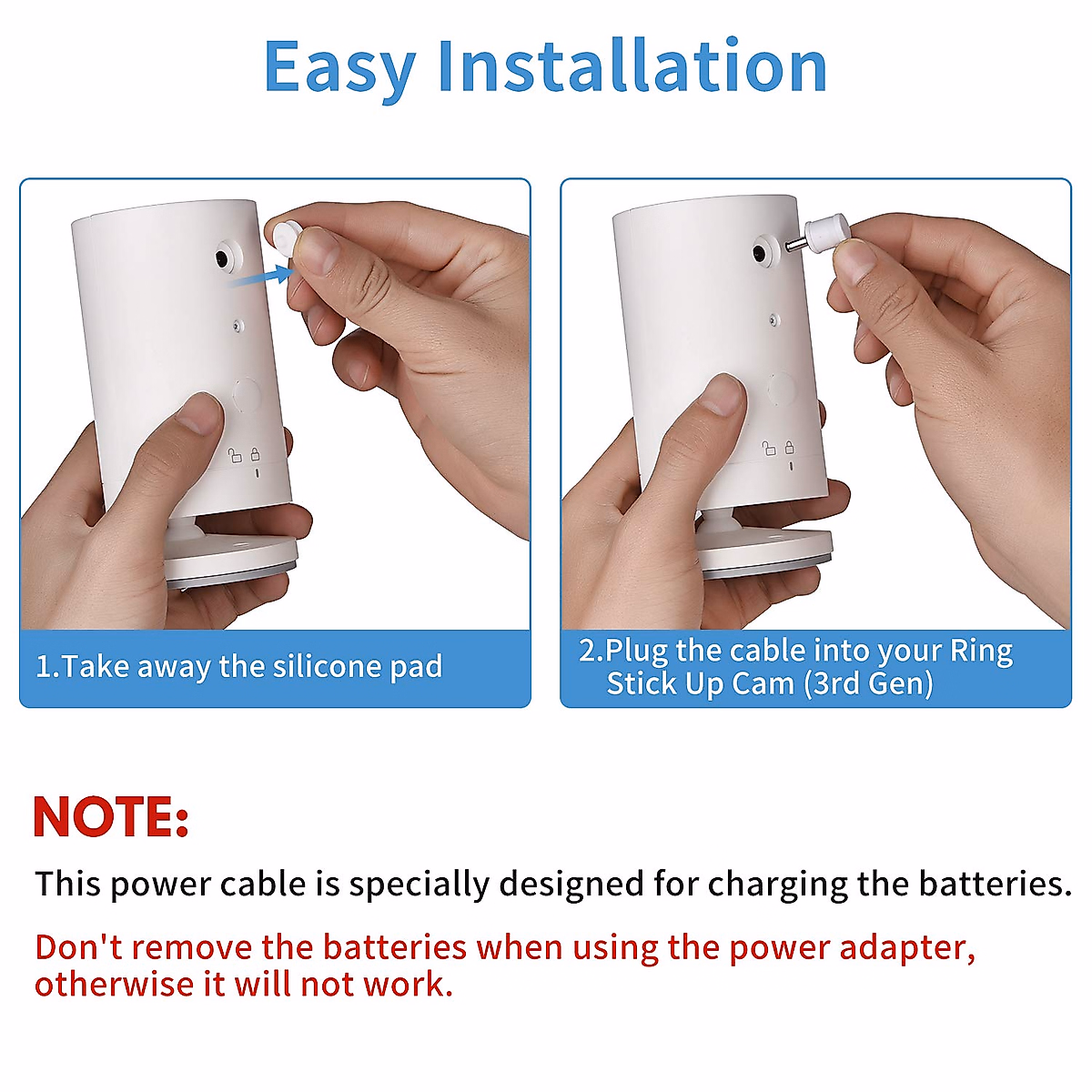 Easy Installation

1.Take away the silicone pad

2.Plug the cable into your Ring Stick Up Cam (3rd Gen)

NOTE:

This power cable is specially designed for charging the batteries.

Don't remove the batteries when using the power adapter, otherwise it will not work.