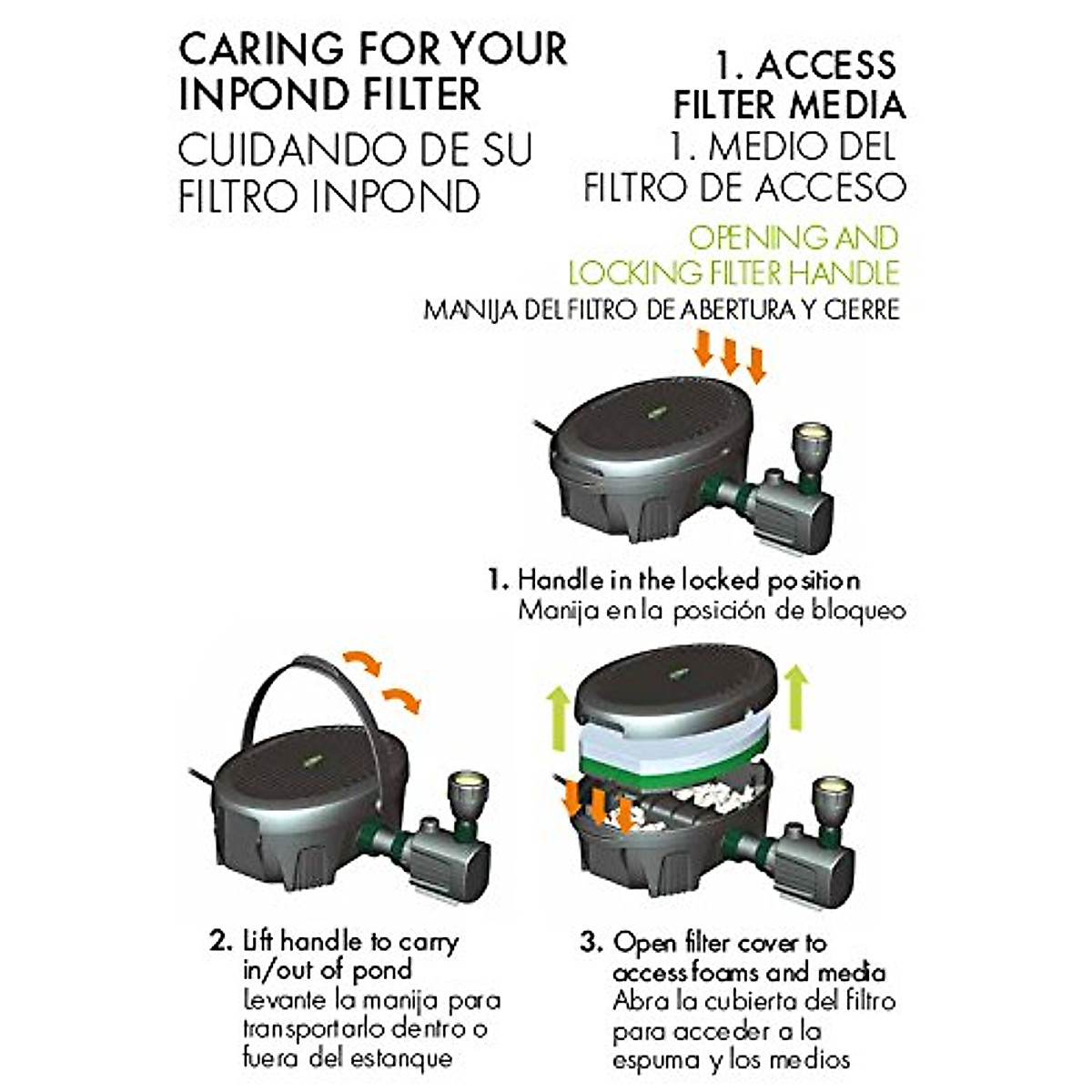 CARING FOR YOUR INPOND FILTER
CUIDANDO DE SU FILTRO INPOND

1. ACCESS FILTER MEDIA
1. MEDIO DEL FILTRO DE ACCESO

OPENING AND LOCKING FILTER HANDLE
MANIJA DEL FILTRO DE ABERTURA Y CIERRE

1. Handle in the locked position
Manija en la posición de bloqueo

2. Lift handle to carry in/out of pond
Levante la manija para transportarlo dentro o fuera del estanque

3. Open filter cover to access foams and media
Abra la cubierta del filtro para acceder a la espuma y los medios