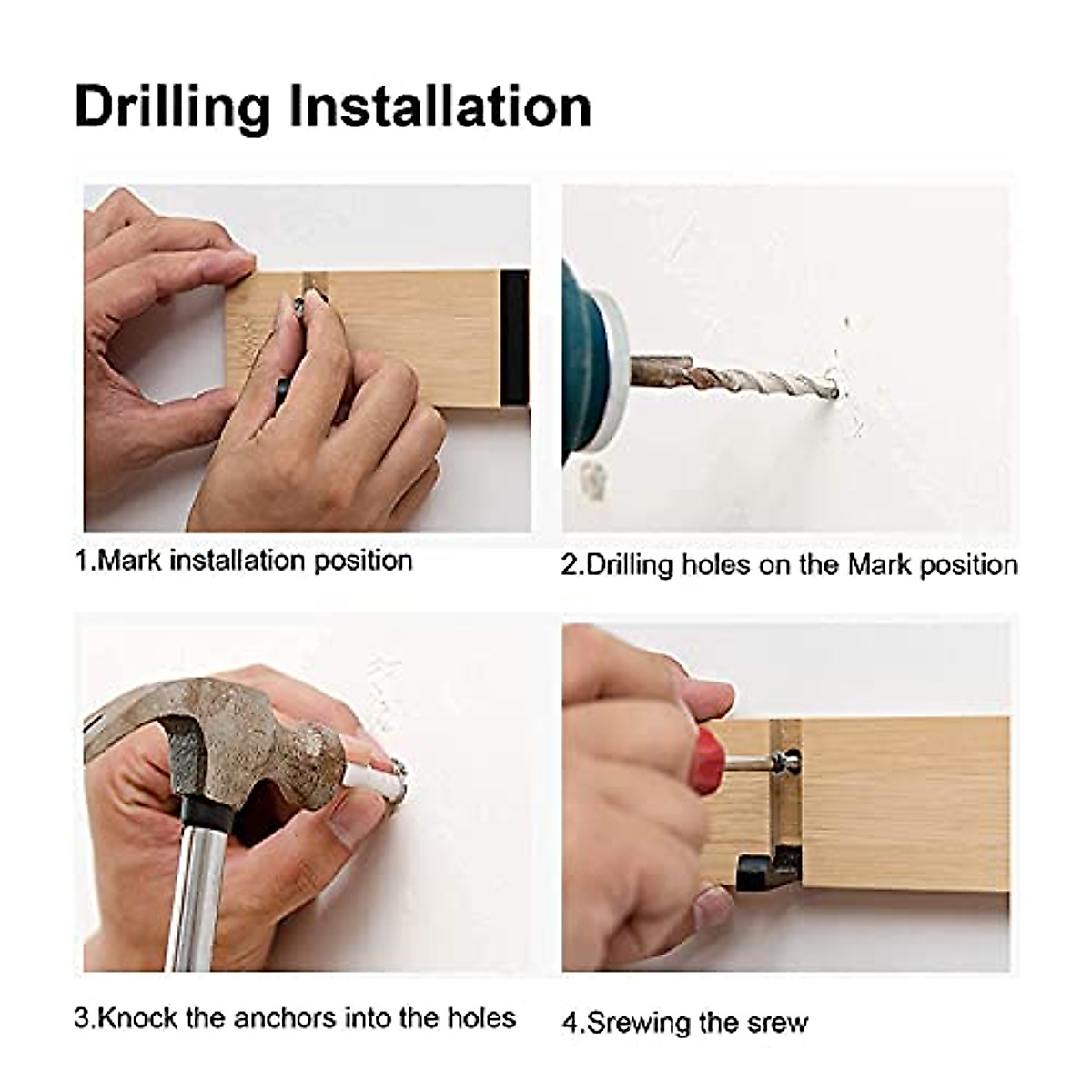 Drilling Installation

1.Mark installation position

2.Drilling holes on the Mark position

3.Knock the anchors into the holes

4.Srewing the srew