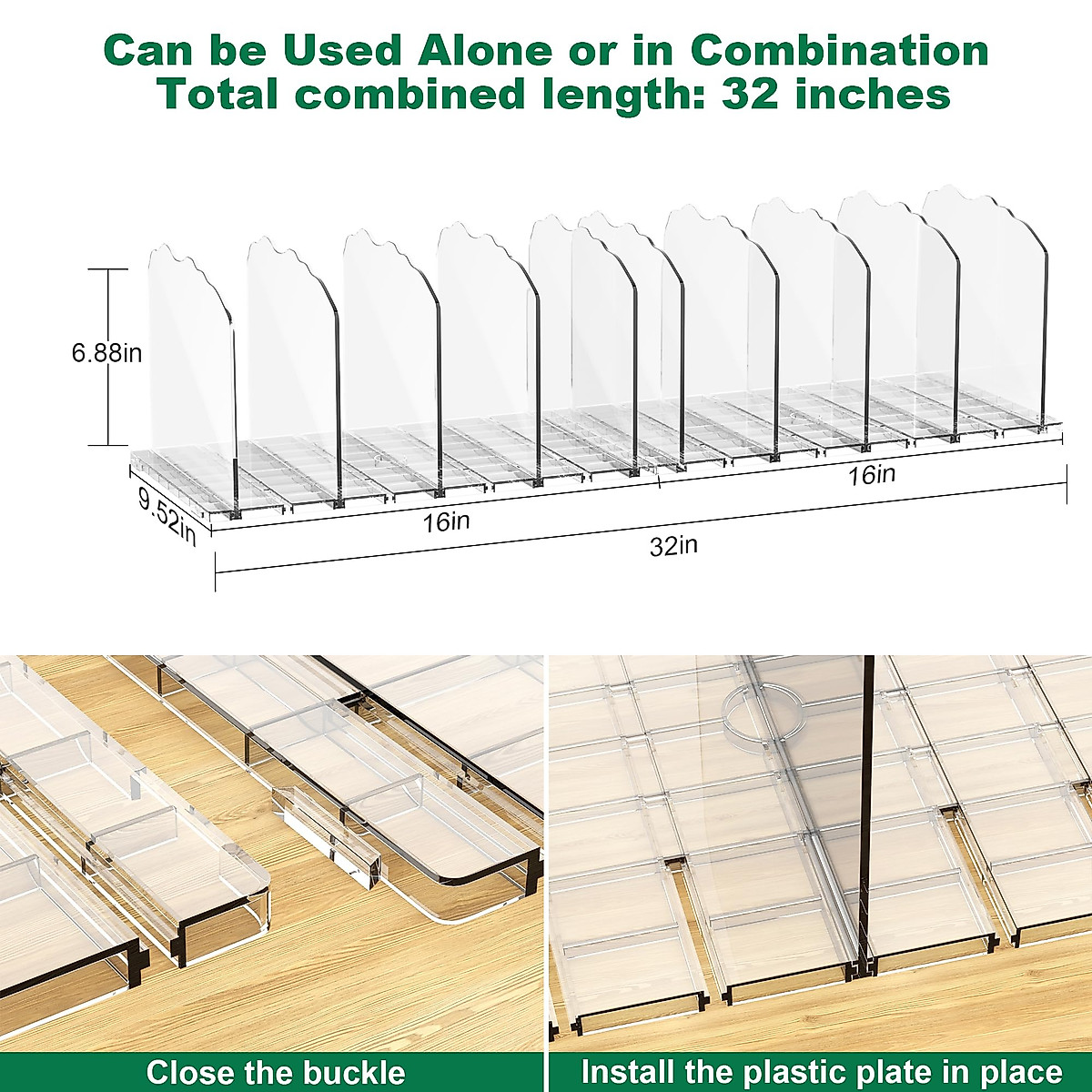 Can be Used Alone or in Combination
Total combined length: 32 inches

6.88in

9.52in

16in

16in

32in

Close the buckle

Install the plastic plate in place