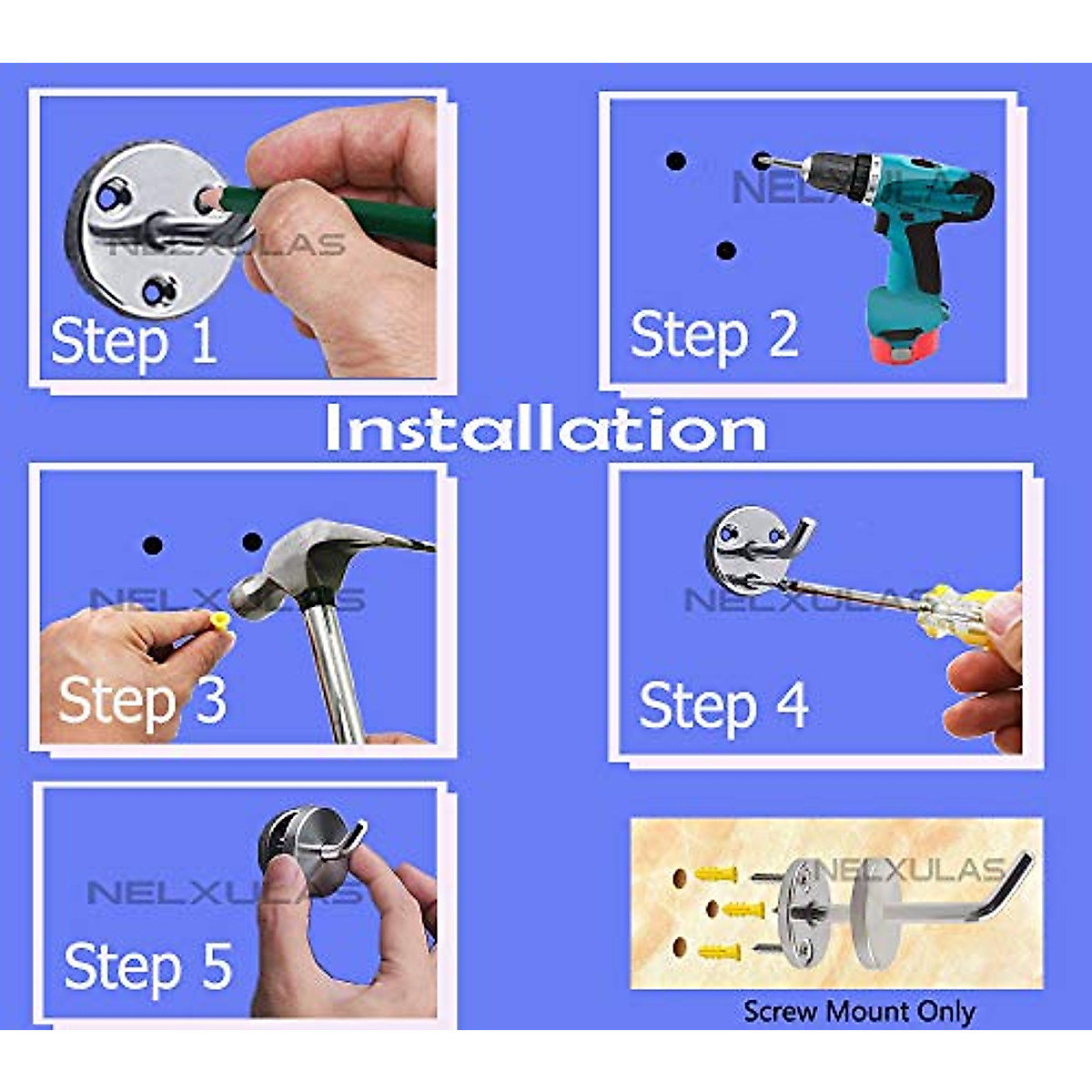 NELXULAS

Step 1

NELXULAS

Step 2

Installation

NELXULAS

Step 3

NELXULAS

Step 4

NELXULAS

Step 5

NELXULAS

Screw Mount Only