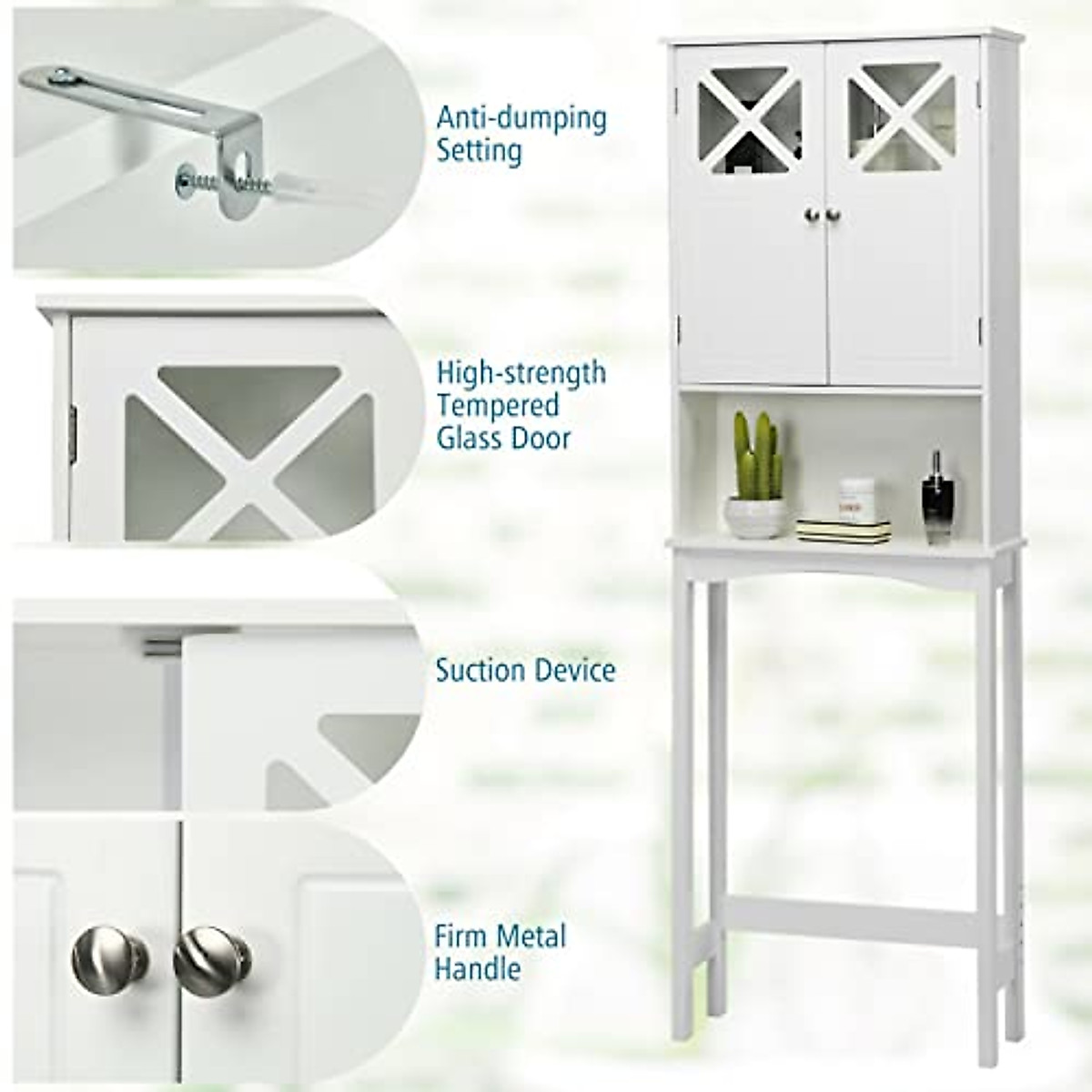 Anti-dumping Setting

High-strength Tempered Glass Door

Suction Device

Firm Metal Handle