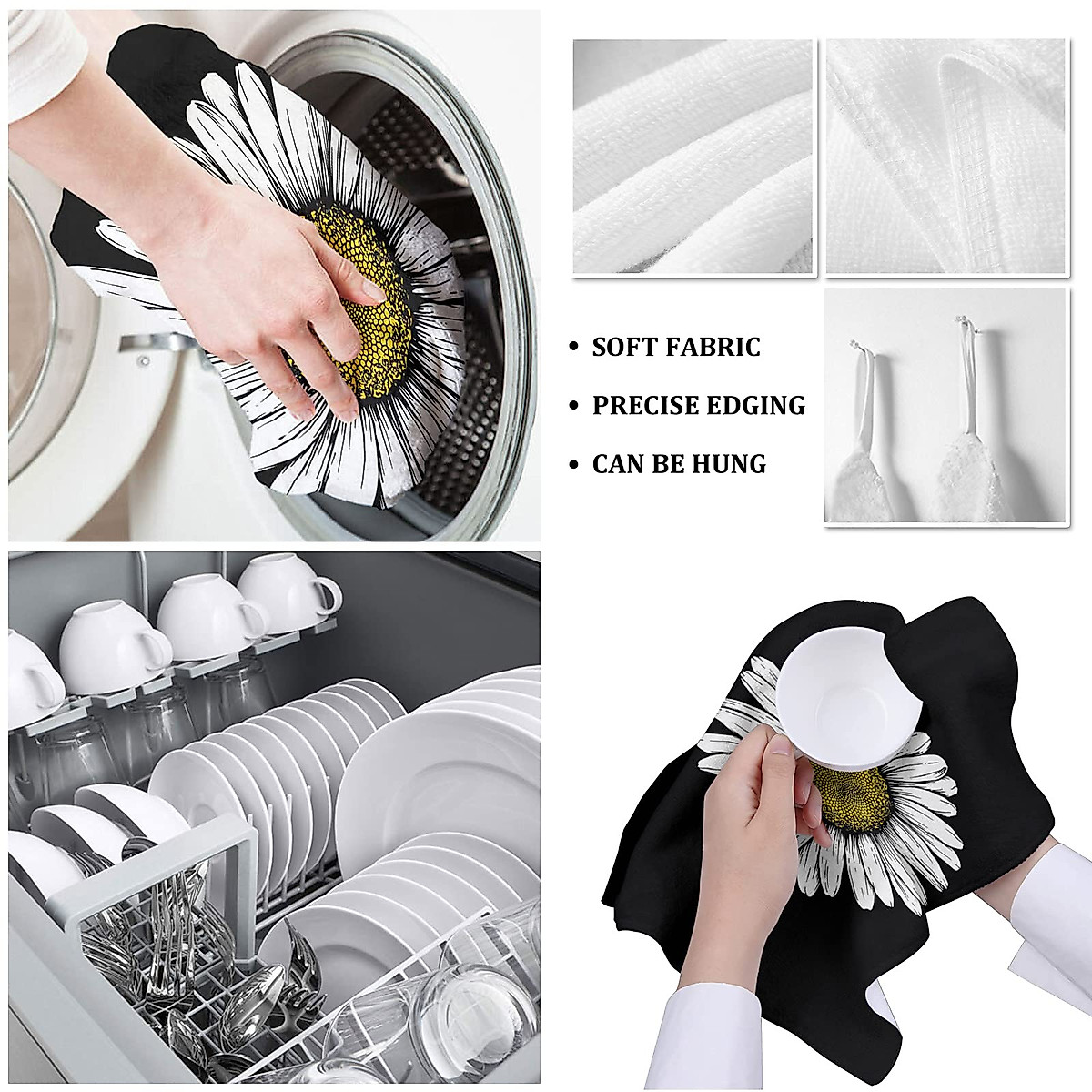 • SOFT FABRIC

• PRECISE EDGING

• CAN BE HUNG