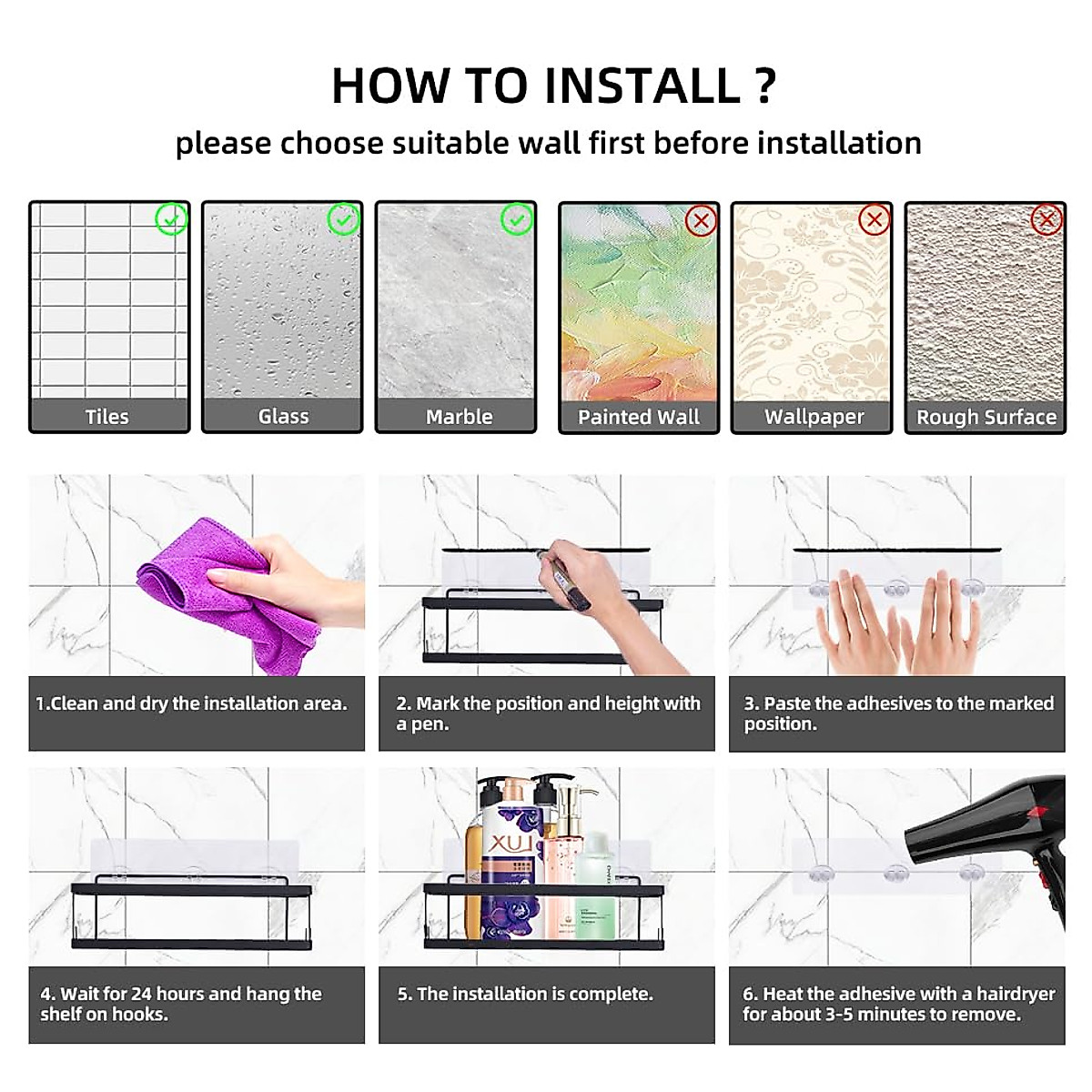 HOW TO INSTALL ?

please choose suitable wall first before installation

Tiles

Glass

Marble

Painted Wall

Wallpaper

Rough Surface

1.Clean and dry the installation area.

2. Mark the position and height with a pen.

3. Paste the adhesives to the marked position.

LUX

4. Wait for 24 hours and hang the shelf on hooks.

5. The installation is complete.

6. Heat the adhesive with a hairdryer for about 3-5 minutes to remove.