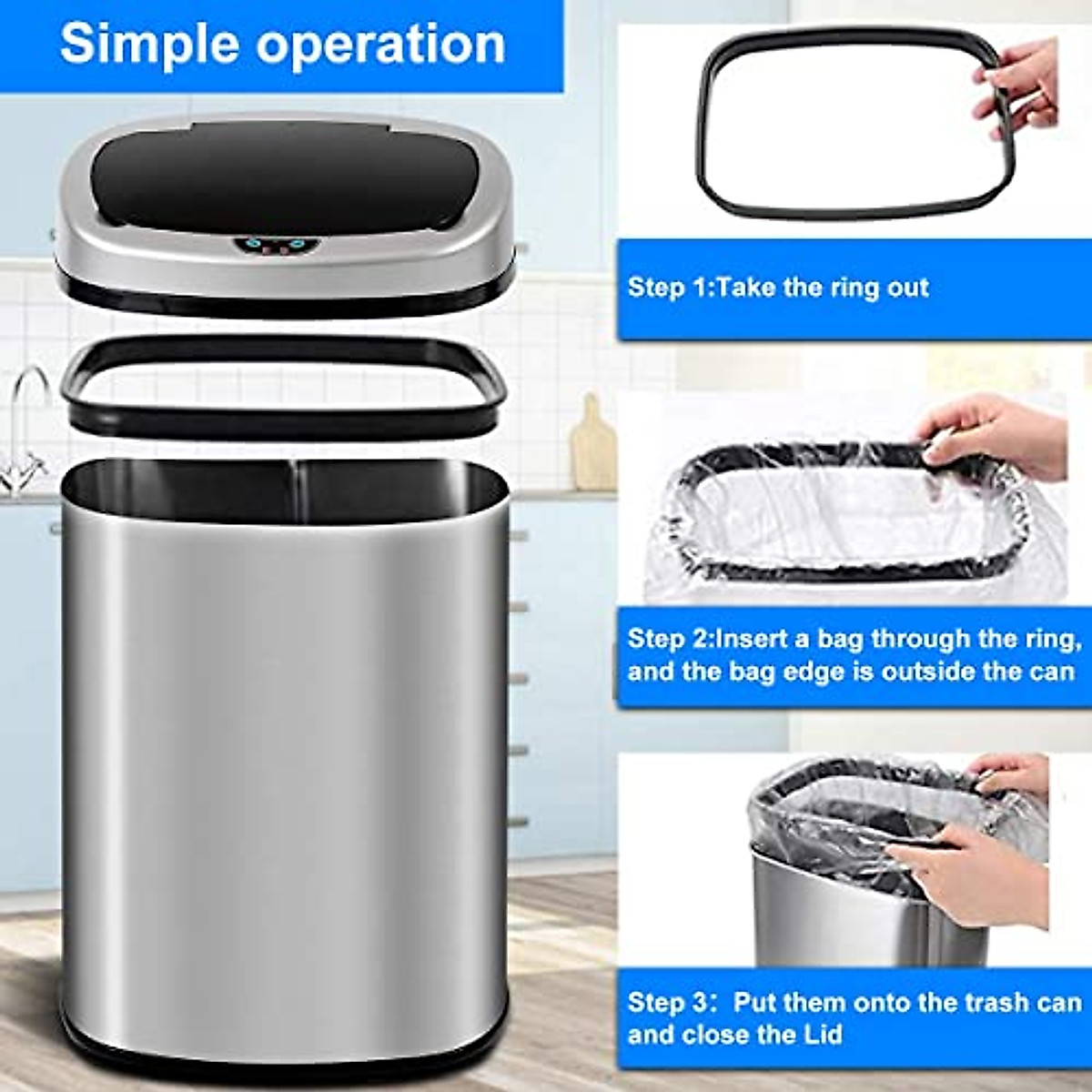 Simple operation

Step 1:Take the ring out

Step 2:Insert a bag through the ring, and the bag edge is outside the can

Step 3: Put them onto the trash can and close the Lid