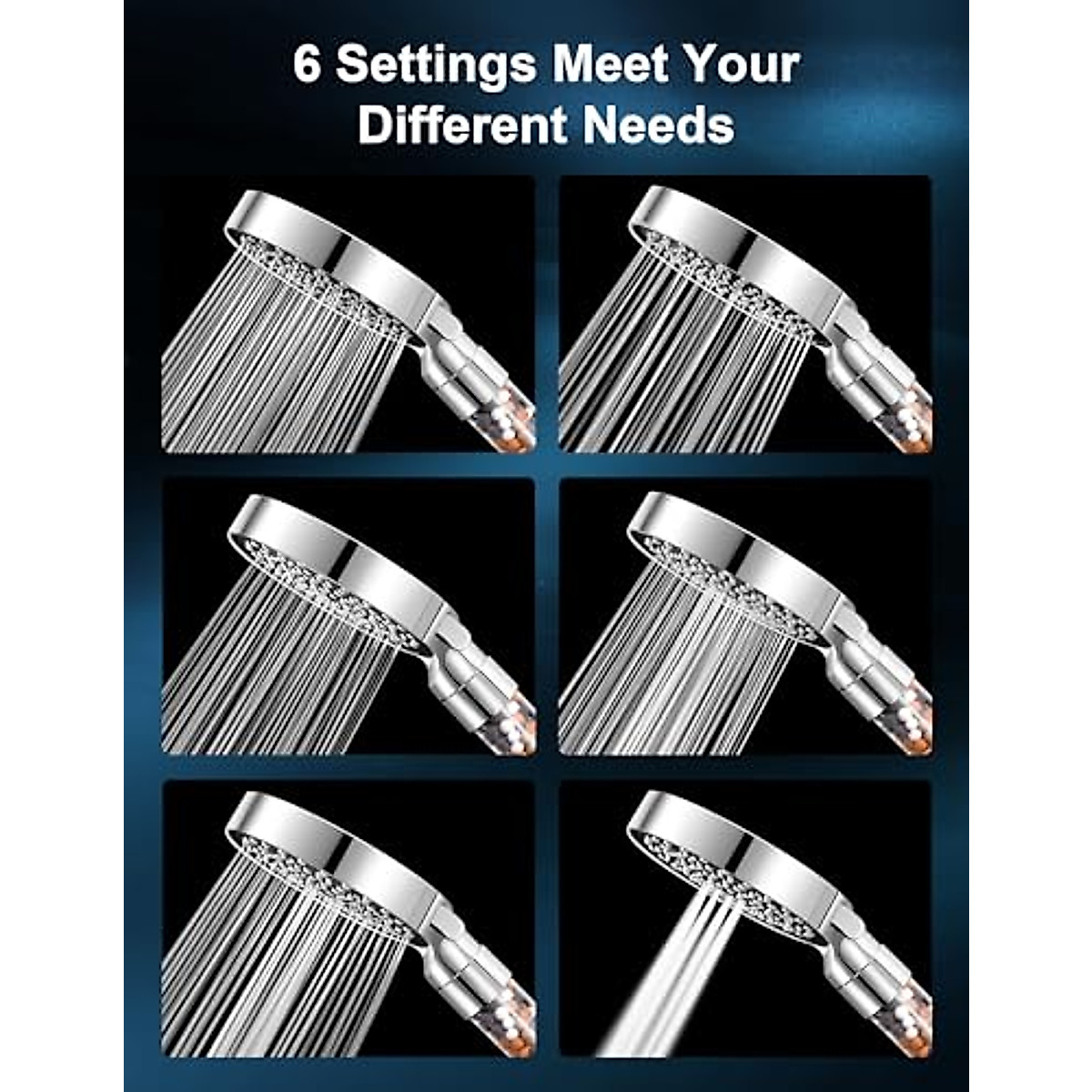 6 Settings Meet Your Different Needs