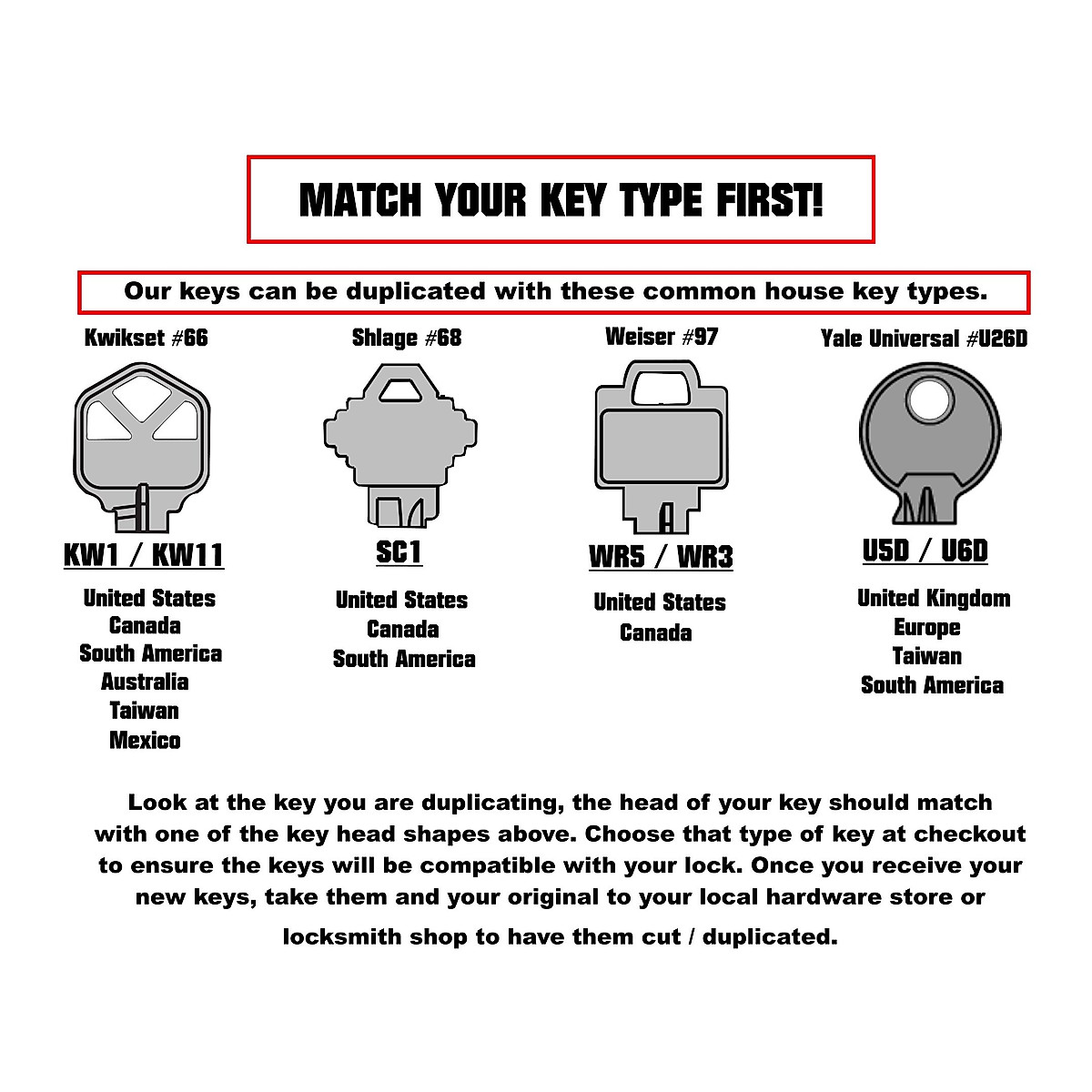 MATCH YOUR KEY TYPE FIRST!

Our keys can be duplicated with these common house key types.

Kwikset #66

KW1 / KW11

United States
Canada
South America
Australia
Taiwan
Mexico

Shlage #68

SC1

United States
Canada
South America

Weiser #97

WR5 / WR3

United States
Canada

Yale Universal #U26D

U5D / U6D

United Kingdom
Europe
Taiwan
South America

Look at the key you are duplicating, the head of your key should match with one of the key head shapes above. Choose that type of key at checkout to ensure the keys will be compatible with your lock. Once you receive your new keys, take them and your original to your local hardware store or locksmith shop to have them cut / duplicated.