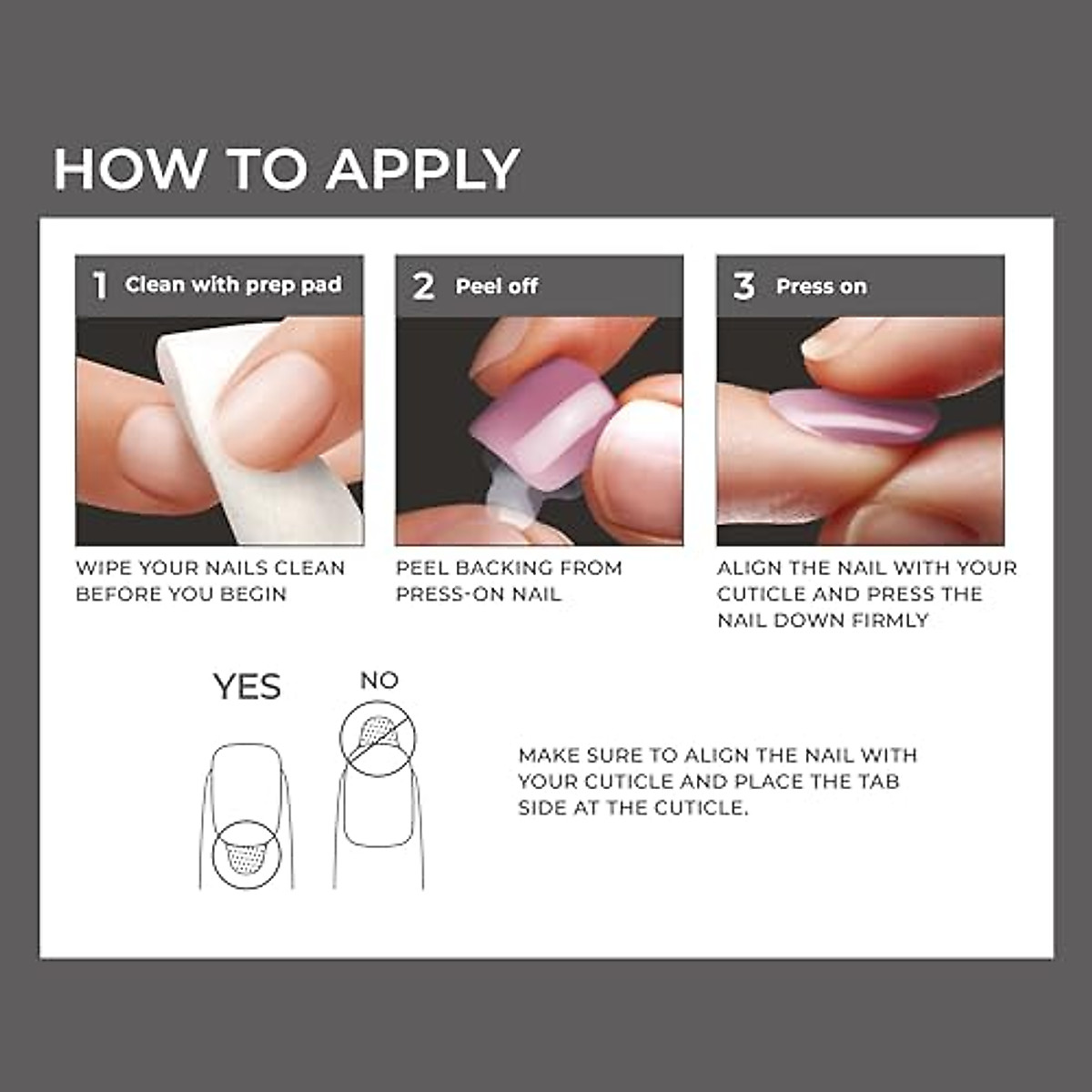 HOW TO APPLY

1 Clean with prep pad

WIPE YOUR NAILS CLEAN BEFORE YOU BEGIN

2 Peel off

PEEL BACKING FROM PRESS-ON NAIL

3 Press on

ALIGN THE NAIL WITH YOUR CUTICLE AND PRESS THE NAIL DOWN FIRMLY

YES

NO

MAKE SURE TO ALIGN THE NAIL WITH YOUR CUTICLE AND PLACE THE TAB SIDE AT THE CUTICLE.