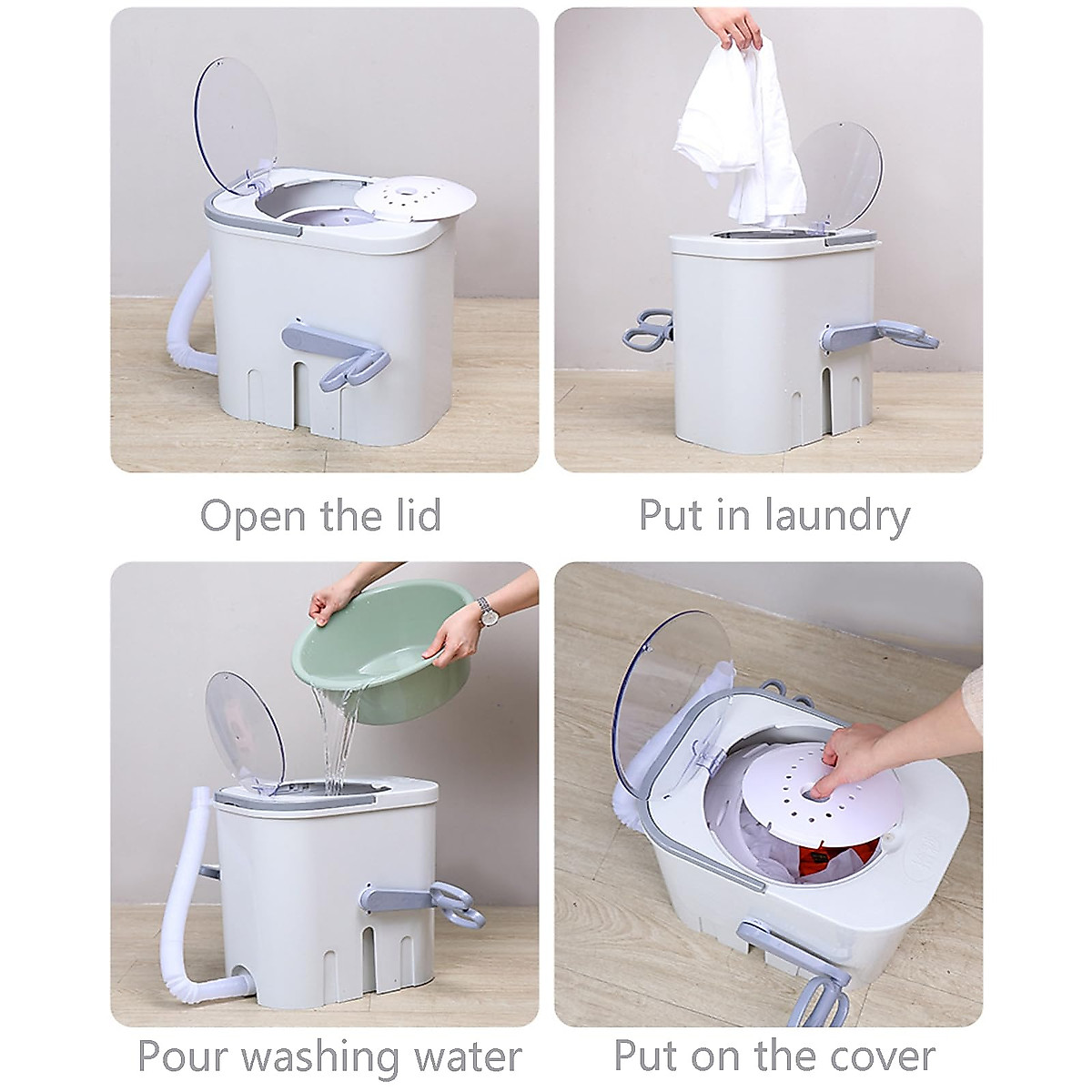 Open the lid

Put in laundry

Pour washing water

Put on the cover