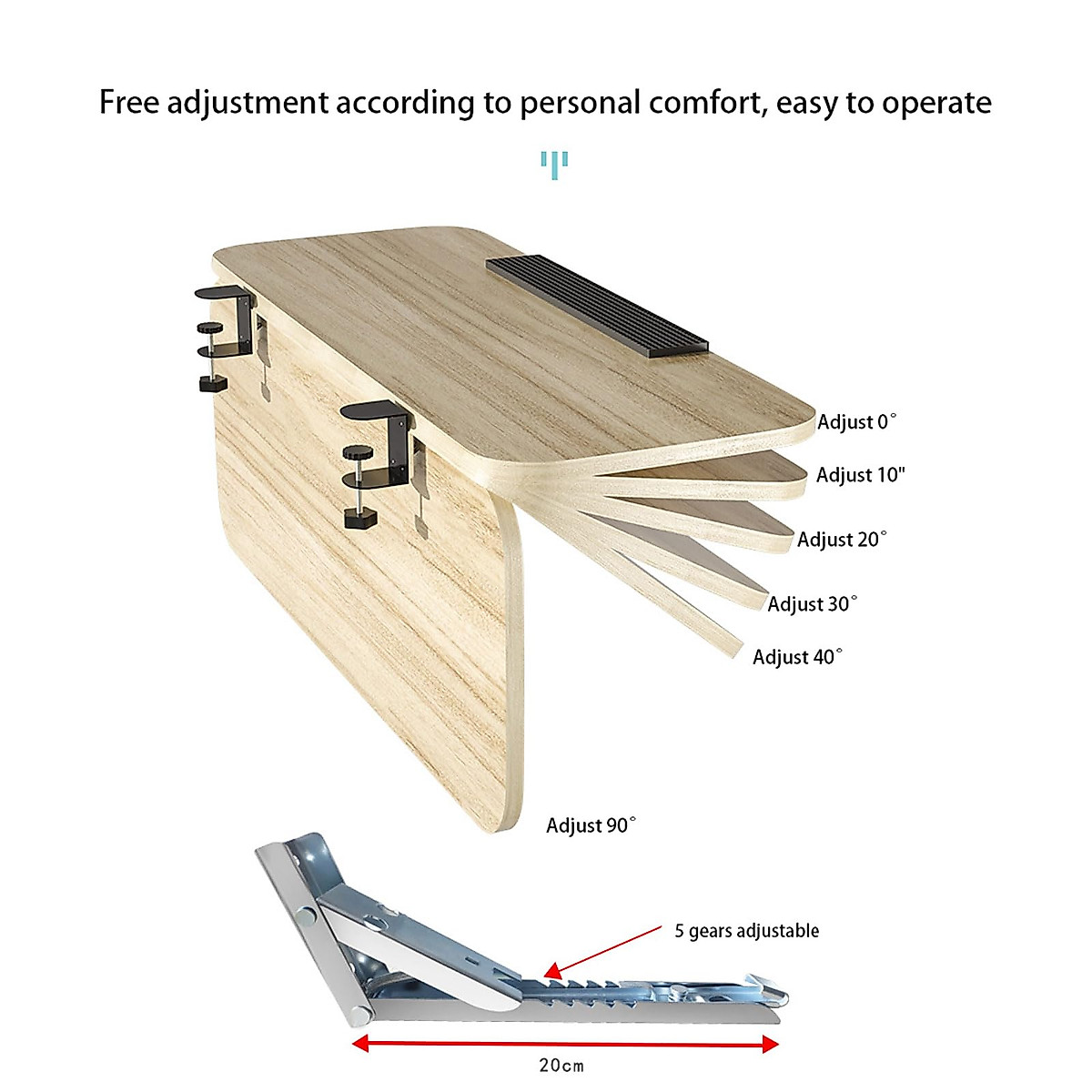 Free adjustment according to personal comfort, easy to operate

Adjust 0°

Adjust 10"

Adjust 20°

Adjust 30°

Adjust 40°

Adjust 90°

5 gears adjustable

20cm