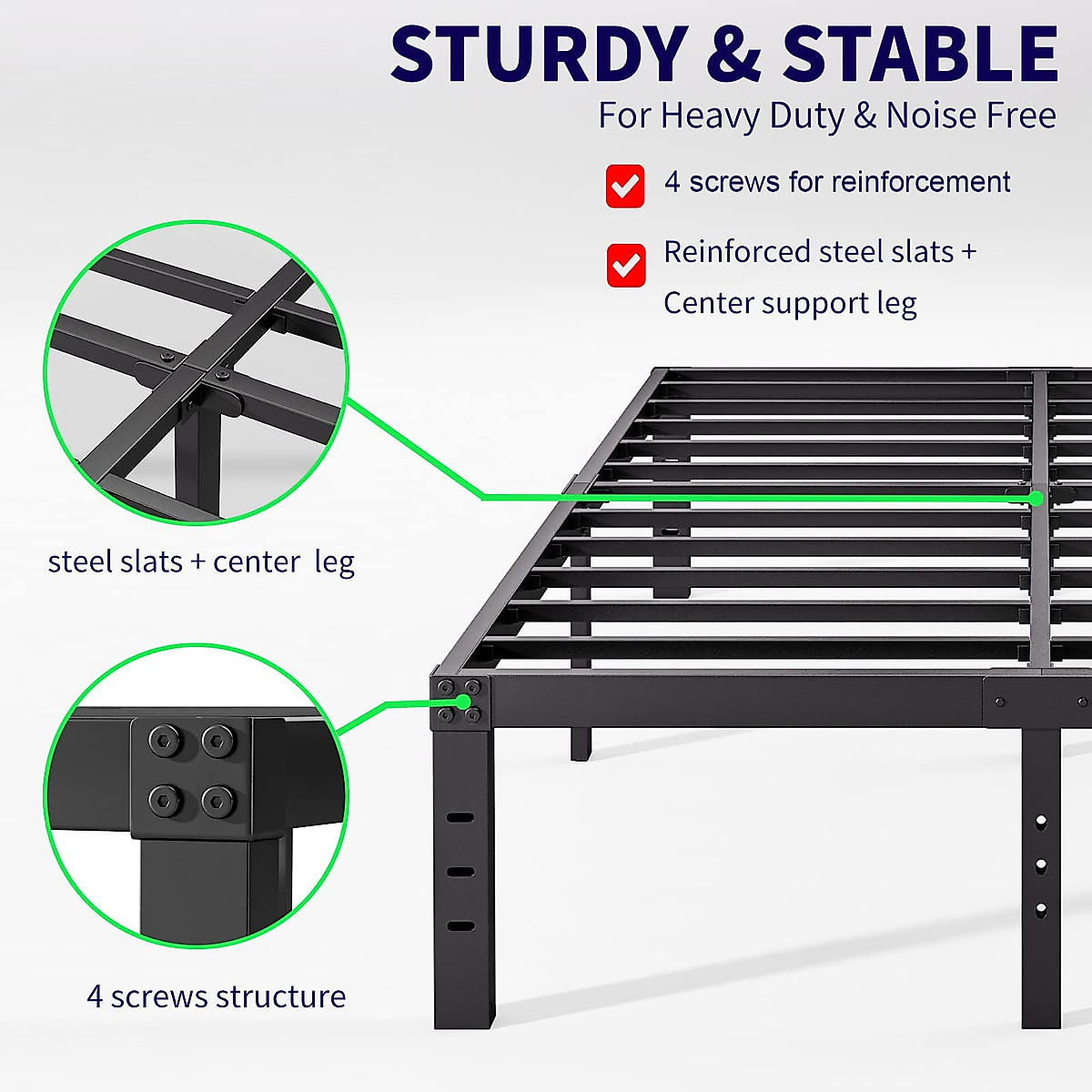 STURDY & STABLE
For Heavy Duty & Noise Free

4 screws for reinforcement

Reinforced steel slats + Center support leg

steel slats + center leg

4 screws structure