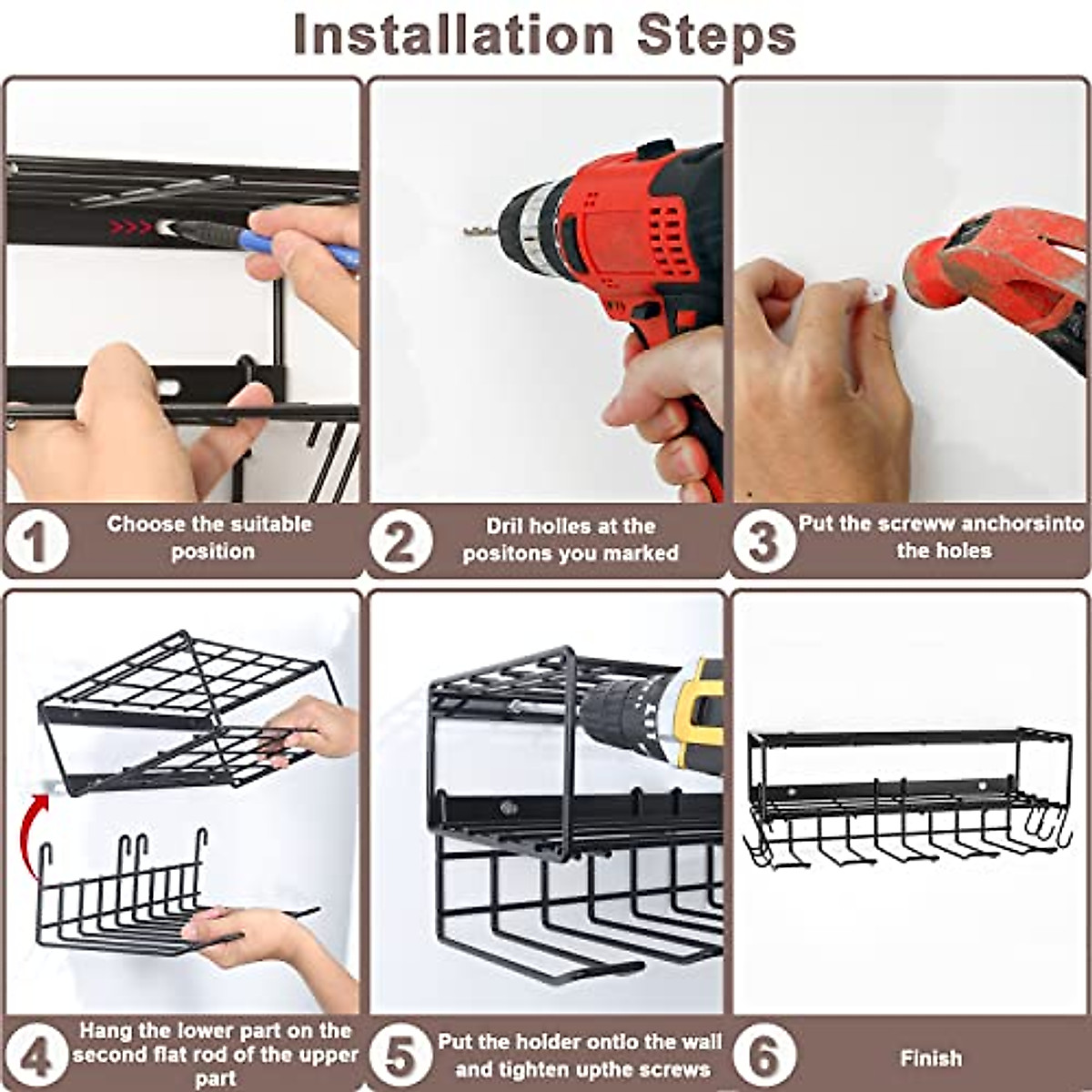 Installation Steps

1 Choose the suitable position

2 Dril holles at the positons you marked

3 Put the screww anchorsinto the holes

4 Hang the lower part on the second flat rod of the upper part

5 Put the holder ontlo the wall and tighten upthe screws

6 Finish