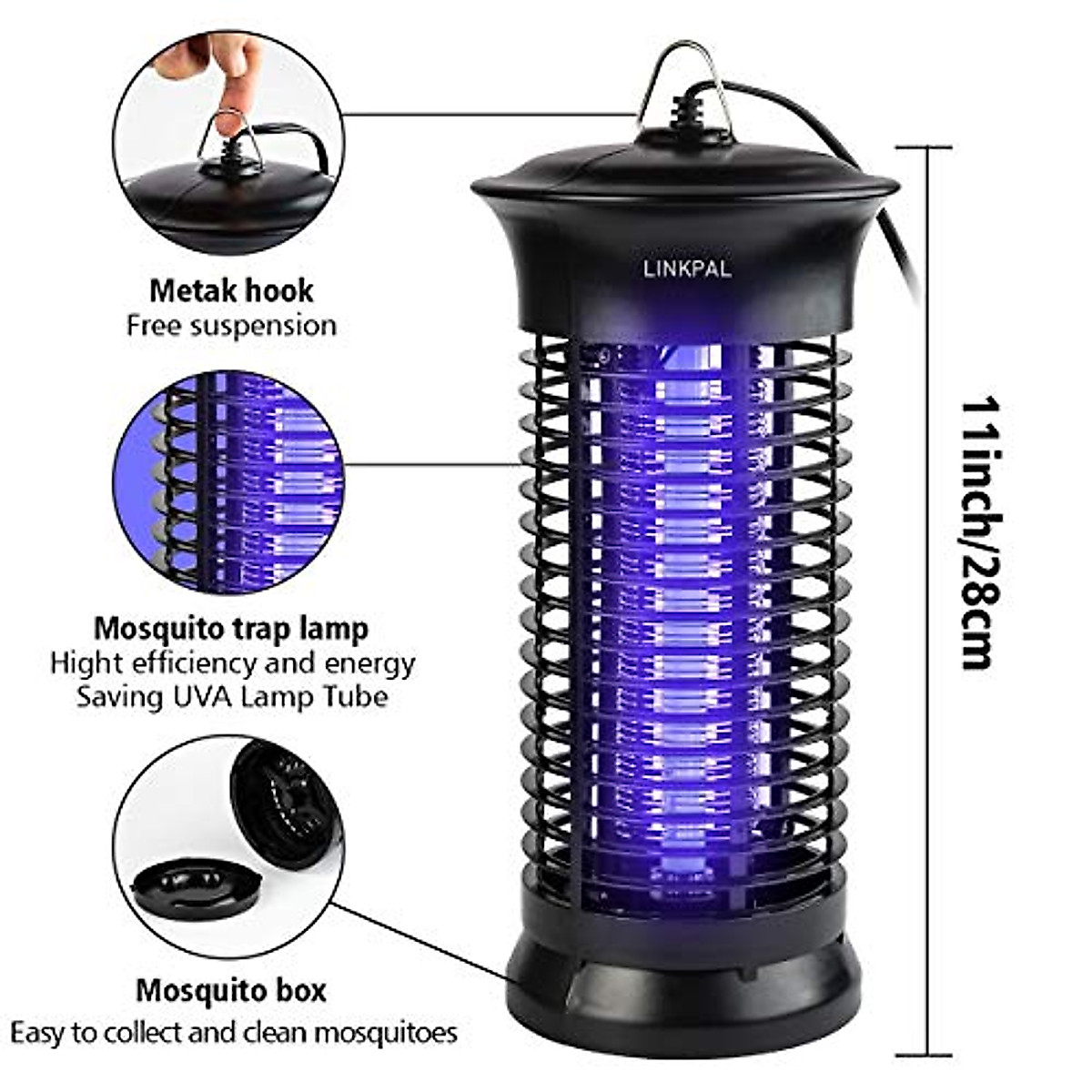 Metak hook
Free suspension

Mosquito trap lamp
Hight efficiency and energy Saving UVA Lamp Tube

Mosquito box
Easy to collect and clean mosquitoes

LINKPAL

11inch/28cm