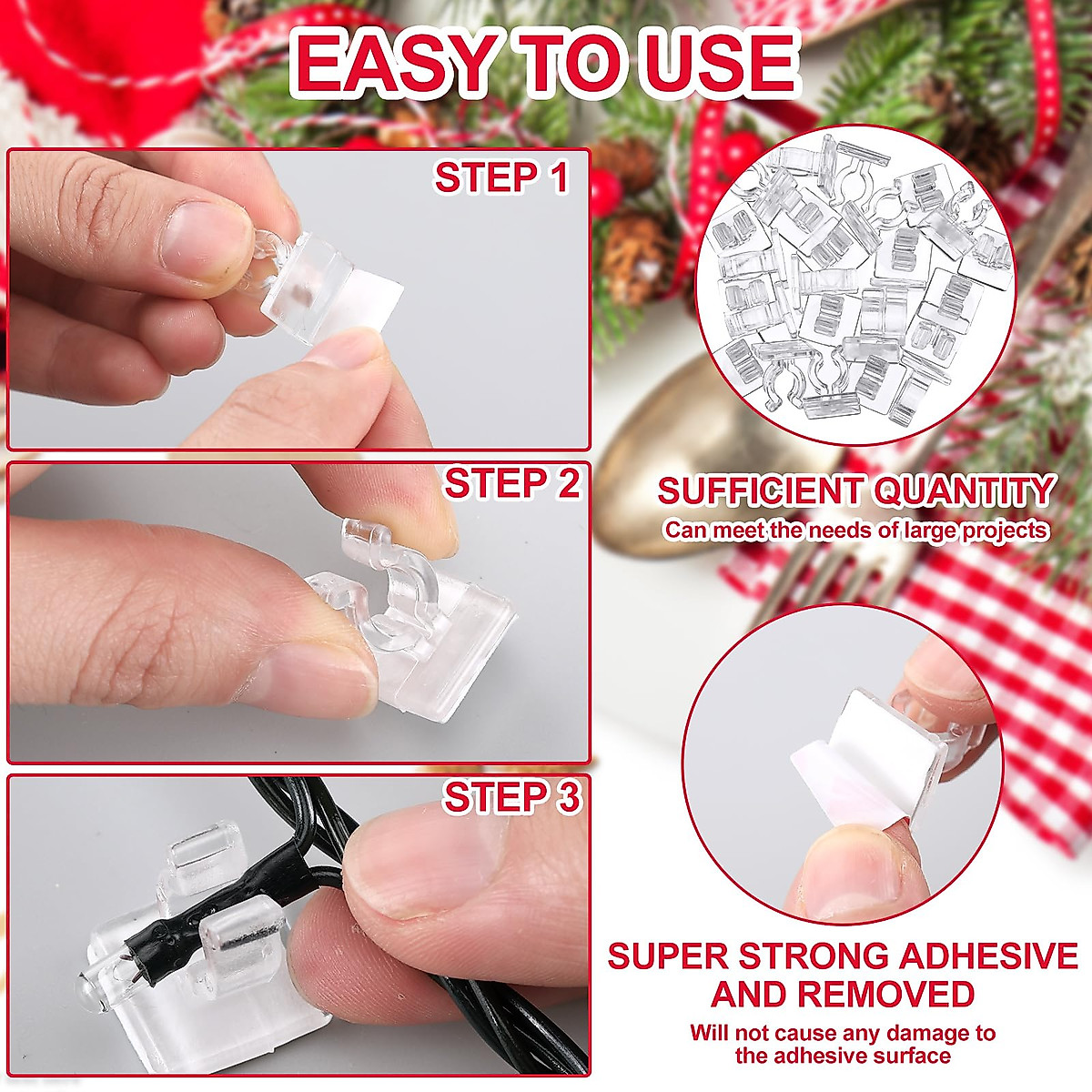 EASY TO USE

STEP 1

STEP 2

STEP 3

SUFFICIENT QUANTITY
Can meet the needs of large projects

SUPER STRONG ADHESIVE AND REMOVED
Will not cause any damage to the adhesive surface