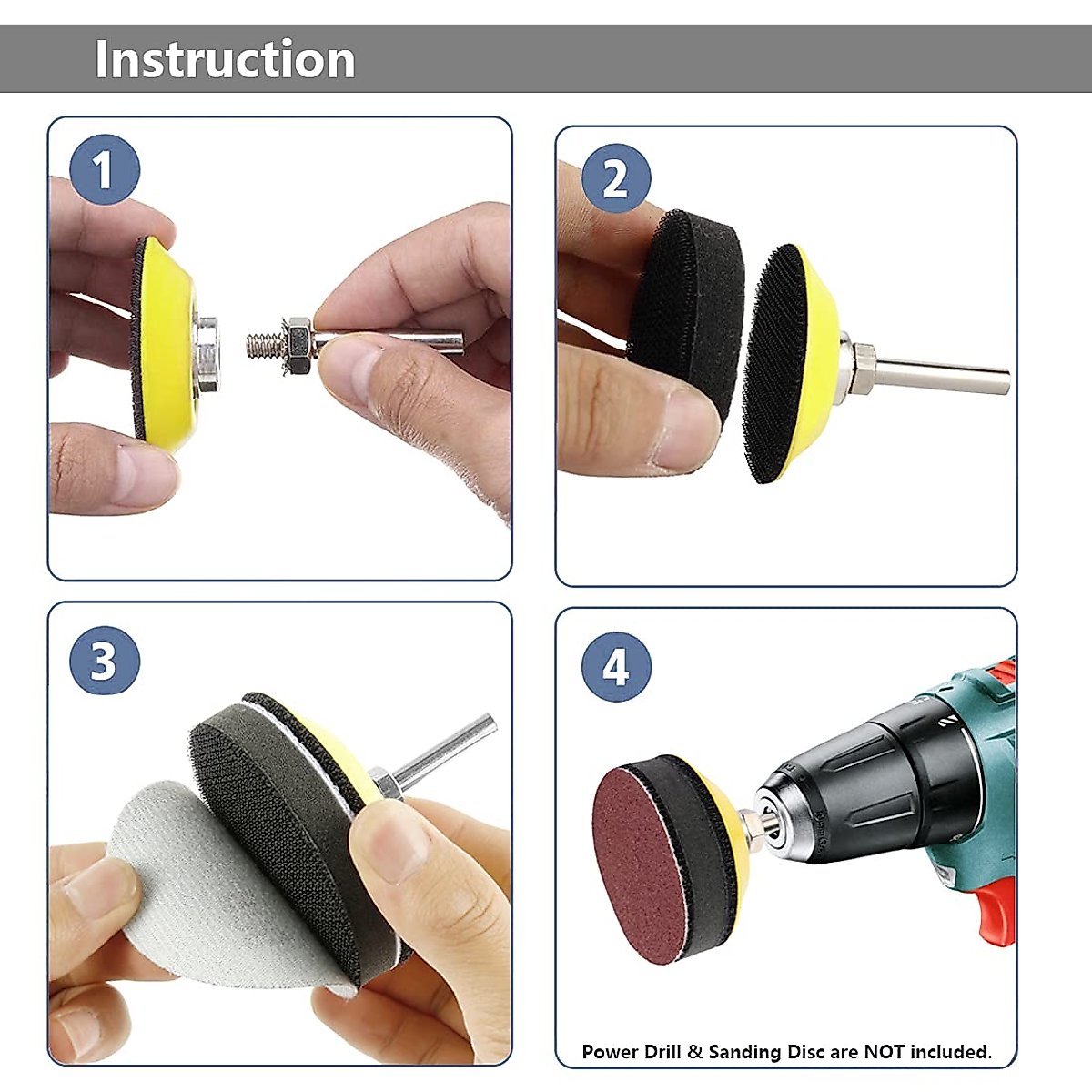 Instruction

1

2

3

4

Power Drill & Sanding Disc are NOT included.