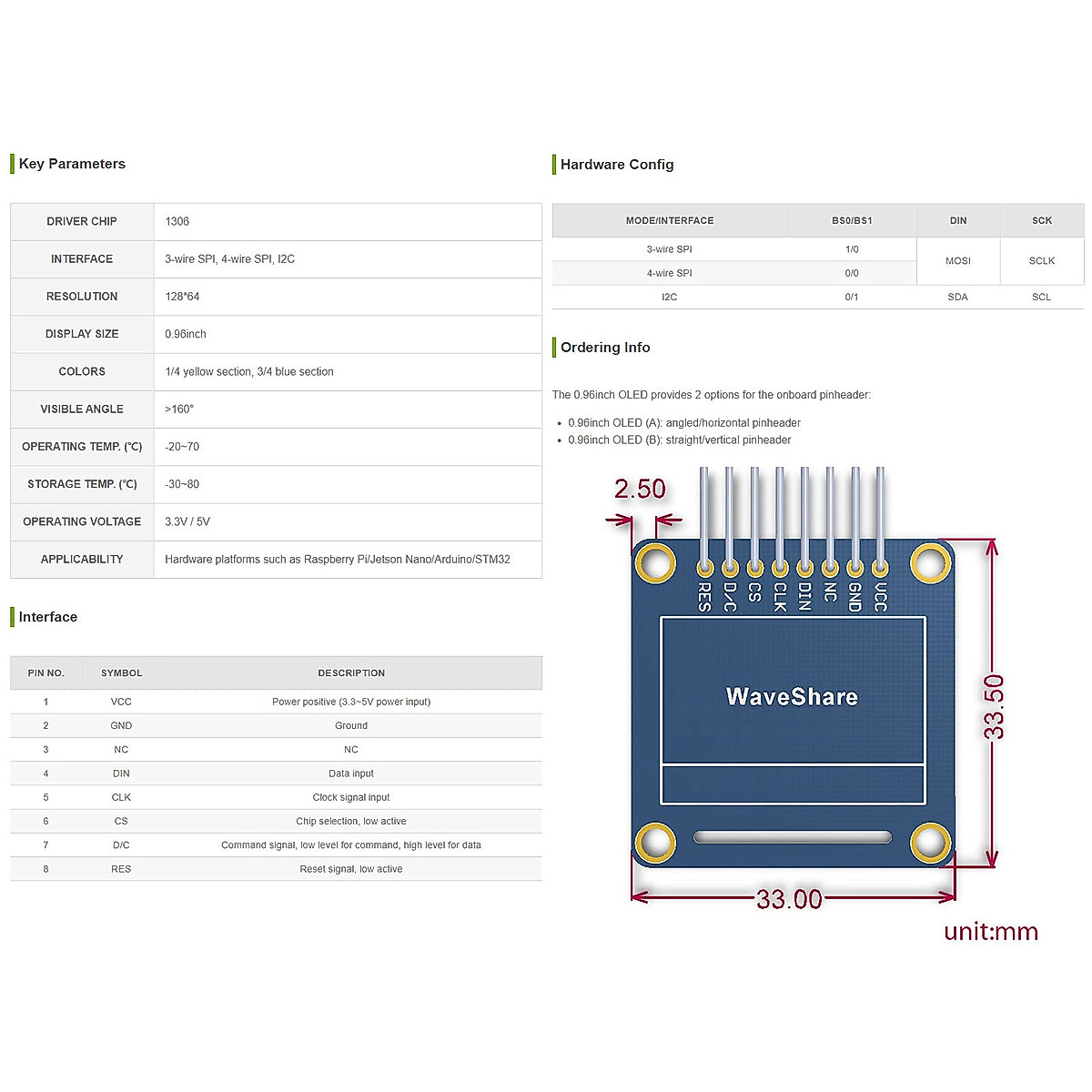 Key Parameters

| DRIVER CHIP | 1306 |
|---|---|
| INTERFACE | 3-wire SPI, 4-wire SPI, I2C |
| RESOLUTION | 128*64 |
| DISPLAY SIZE | 0.96inch |
| COLORS | 1/4 yellow section, 3/4 blue section |
| VISIBLE ANGLE | >160° |
| OPERATING TEMP. (℃) | -20~70 |
| STORAGE TEMP. (℃) | -30~80 |
| OPERATING VOLTAGE | 3.3V / 5V |
| APPLICABILITY | Hardware platforms such as Raspberry Pi/Jetson Nano/Arduino/STM32 |

Interface

| PIN NO. | SYMBOL | DESCRIPTION |
|---|---|---|
| 1 | VCC | Power positive (3.3~5V power input) |
| 2 | GND | Ground |
| 3 | NC | NC |
| 4 | DIN | Data input |
| 5 | CLK | Clock signal input |
| 6 | CS | Chip selection, low active |
| 7 | D/C | Command signal, low level for command, high level for data |
| 8 | RES | Reset signal, low active |

Hardware Config

| MODE/INTERFACE | BS0/BS1 | DIN | SCK |
|---|---|---|---|
| 3-wire SPI | 1/0 | MOSI | SCLK |
| 4-wire SPI | 0/0 | MOSI | SCLK |
| I2C | 0/1 | SDA | SCL |

Ordering Info

The 0.96inch OLED provides 2 options for the onboard pinheader:

• 0.96inch OLED (A): angled/horizontal pinheader
• 0.96inch OLED (B): straight/vertical pinheader

2.50
RES D/C CS CLK DIN NC GND VCC
WaveShare
33.50
33.00
unit:mm