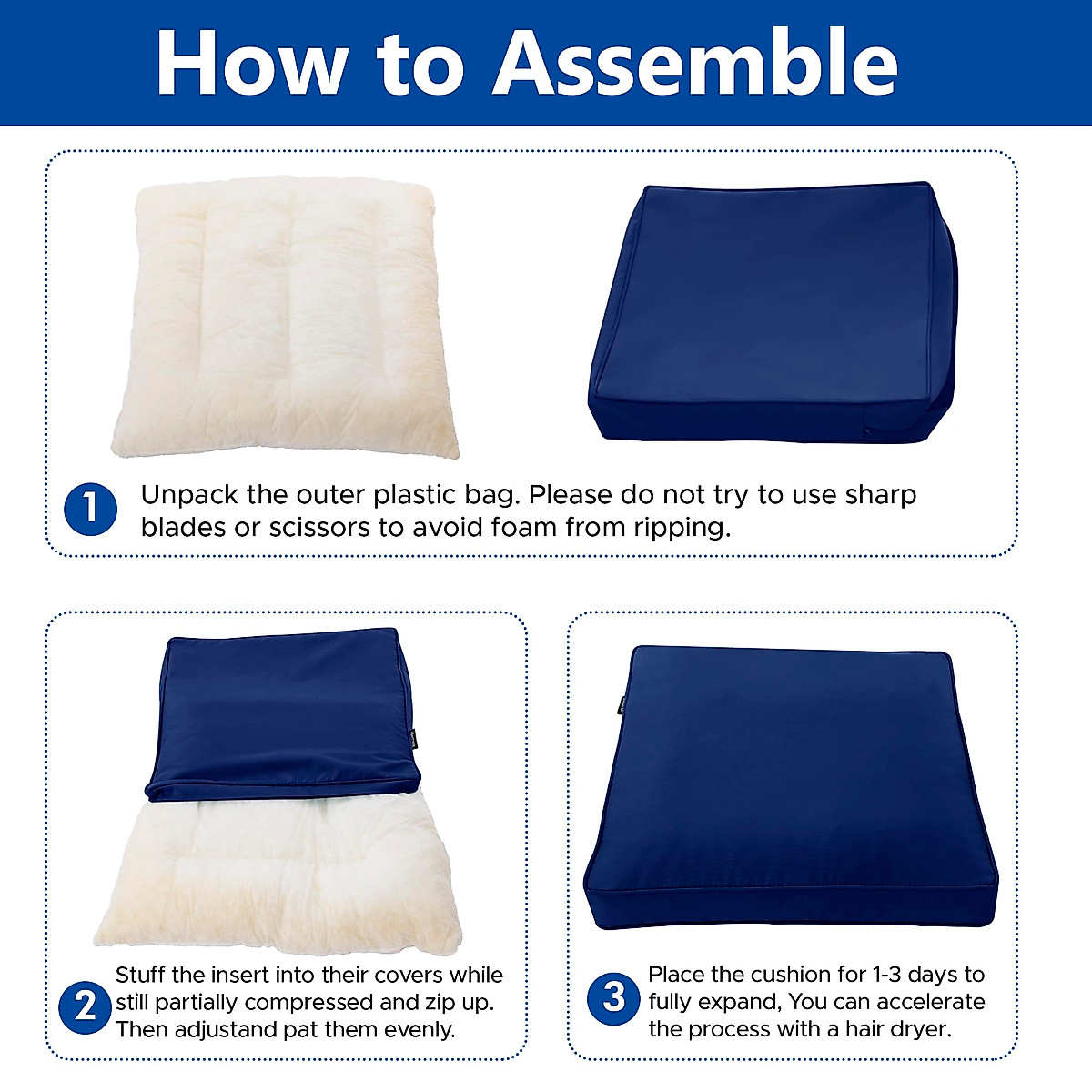 How to Assemble

1 Unpack the outer plastic bag. Please do not try to use sharp blades or scissors to avoid foam from ripping.

2 Stuff the insert into their covers while still partially compressed and zip up. Then adjustand pat them evenly.

3 Place the cushion for 1-3 days to fully expand, You can accelerate the process with a hair dryer.