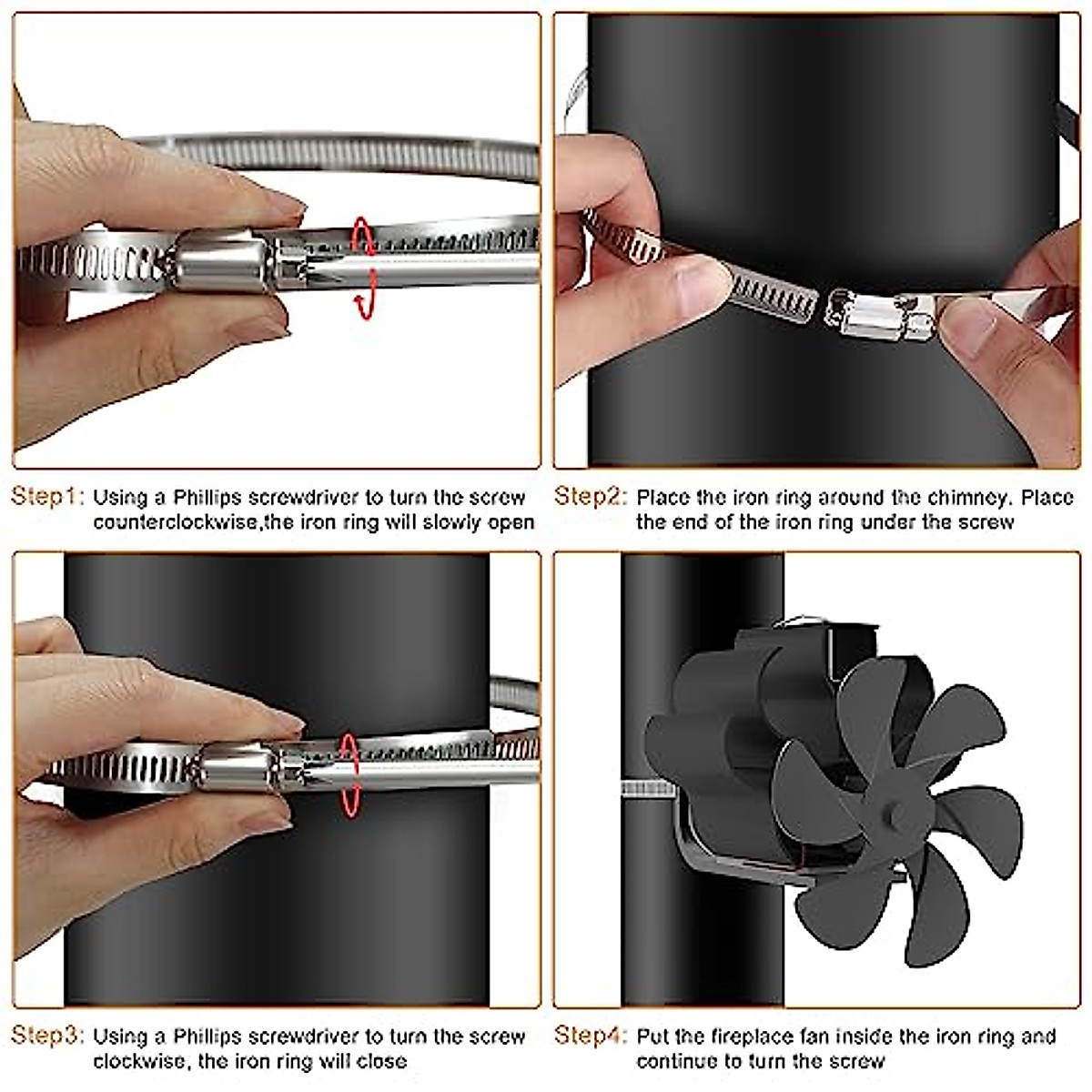 Step1: Using a Phillips screwdriver to turn the screw counterclockwise,the iron ring will slowly open

Step2: Place the iron ring around the chimney. Place the end of the iron ring under the screw

Step3: Using a Phillips screwdriver to turn the screw clockwise, the iron ring will close

Step4: Put the fireplace fan inside the iron ring and continue to turn the screw