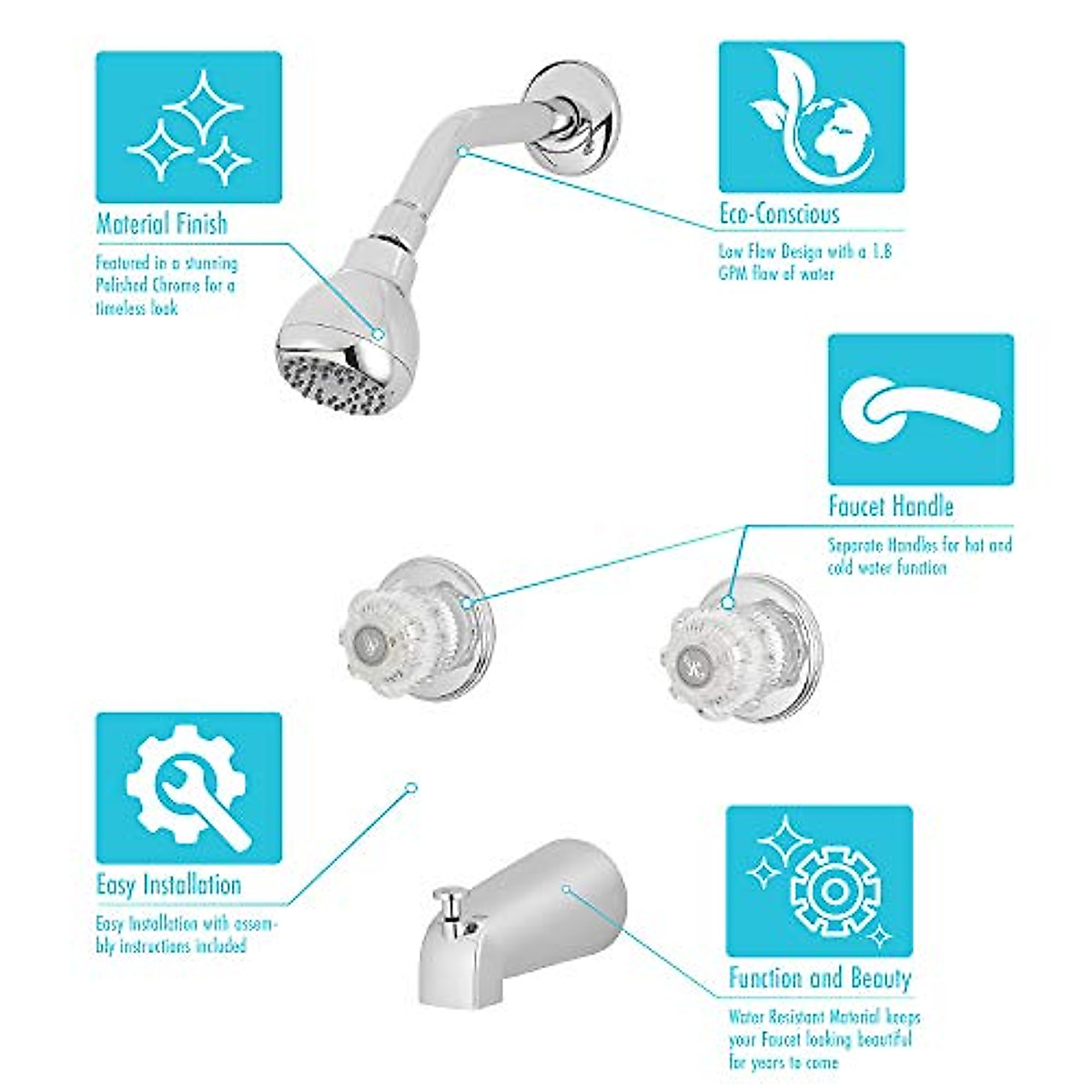 Material Finish

Featured in a stunning Polished Chrome for a timeless look

Eco-Conscious

Low Flow Design with a 1.8 GPM flow of water

Faucet Handle

Separate Handles for hot and cold water function

Easy Installation

Easy Installation with assembly instructions included

Function and Beauty

Water Resistant Material keeps your Faucet looking beautiful for years to come