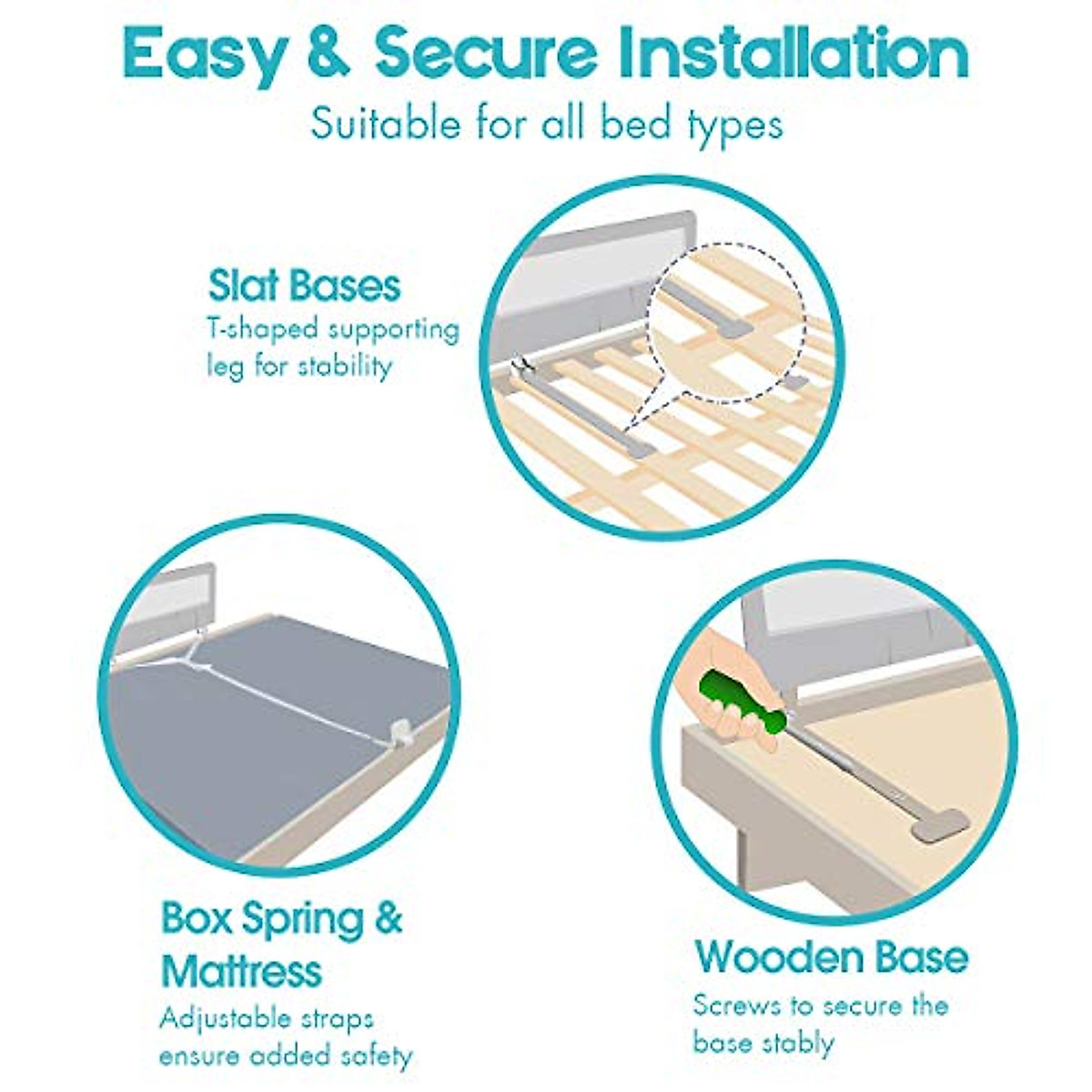 Easy & Secure Installation
Suitable for all bed types

Slat Bases
T-shaped supporting leg for stability

Box Spring & Mattress
Adjustable straps ensure added safety

Wooden Base
Screws to secure the base stably