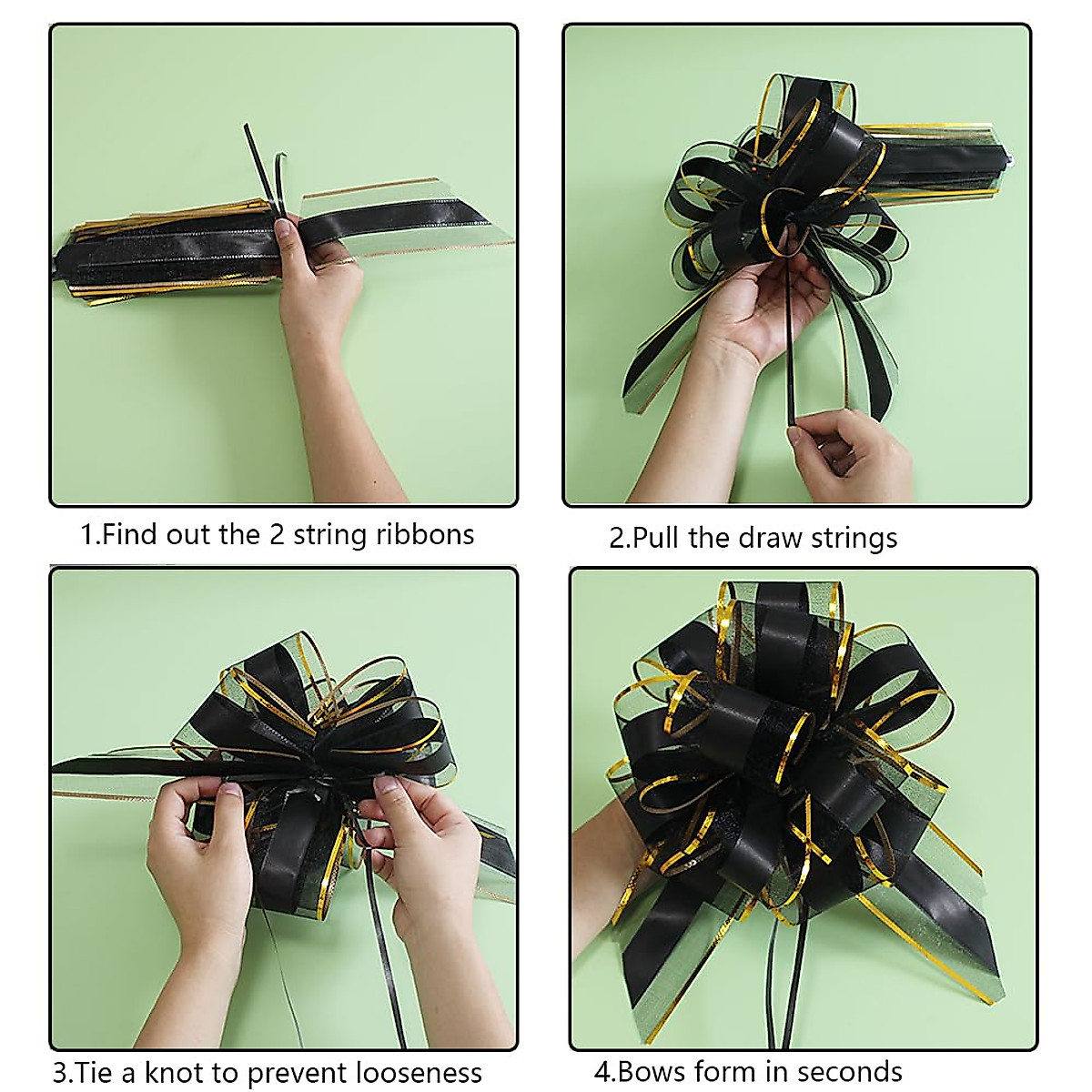 1.Find out the 2 string ribbons

2.Pull the draw strings

3.Tie a knot to prevent looseness

4.Bows form in seconds