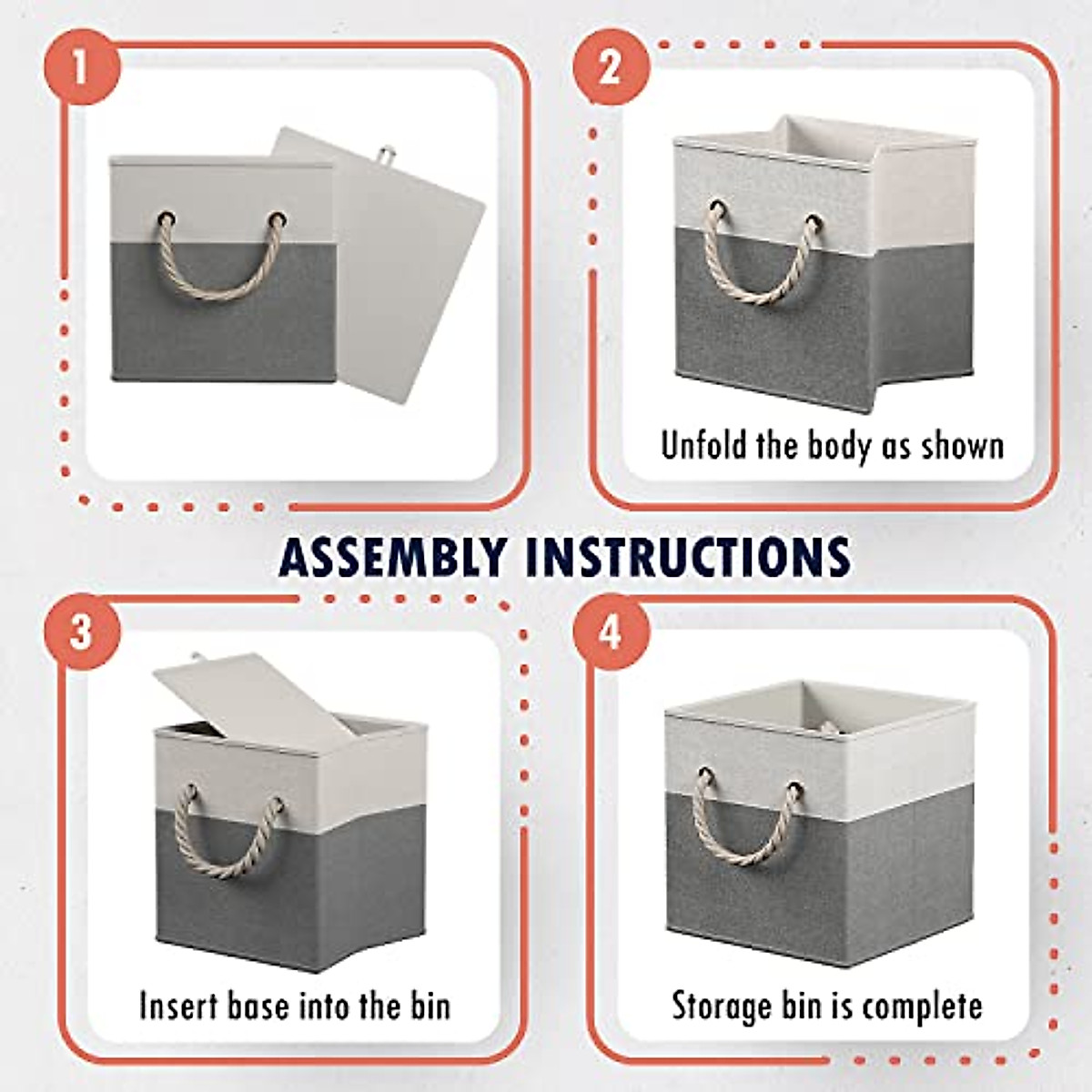 1

2

Unfold the body as shown

ASSEMBLY INSTRUCTIONS

3

Insert base into the bin

4

Storage bin is complete