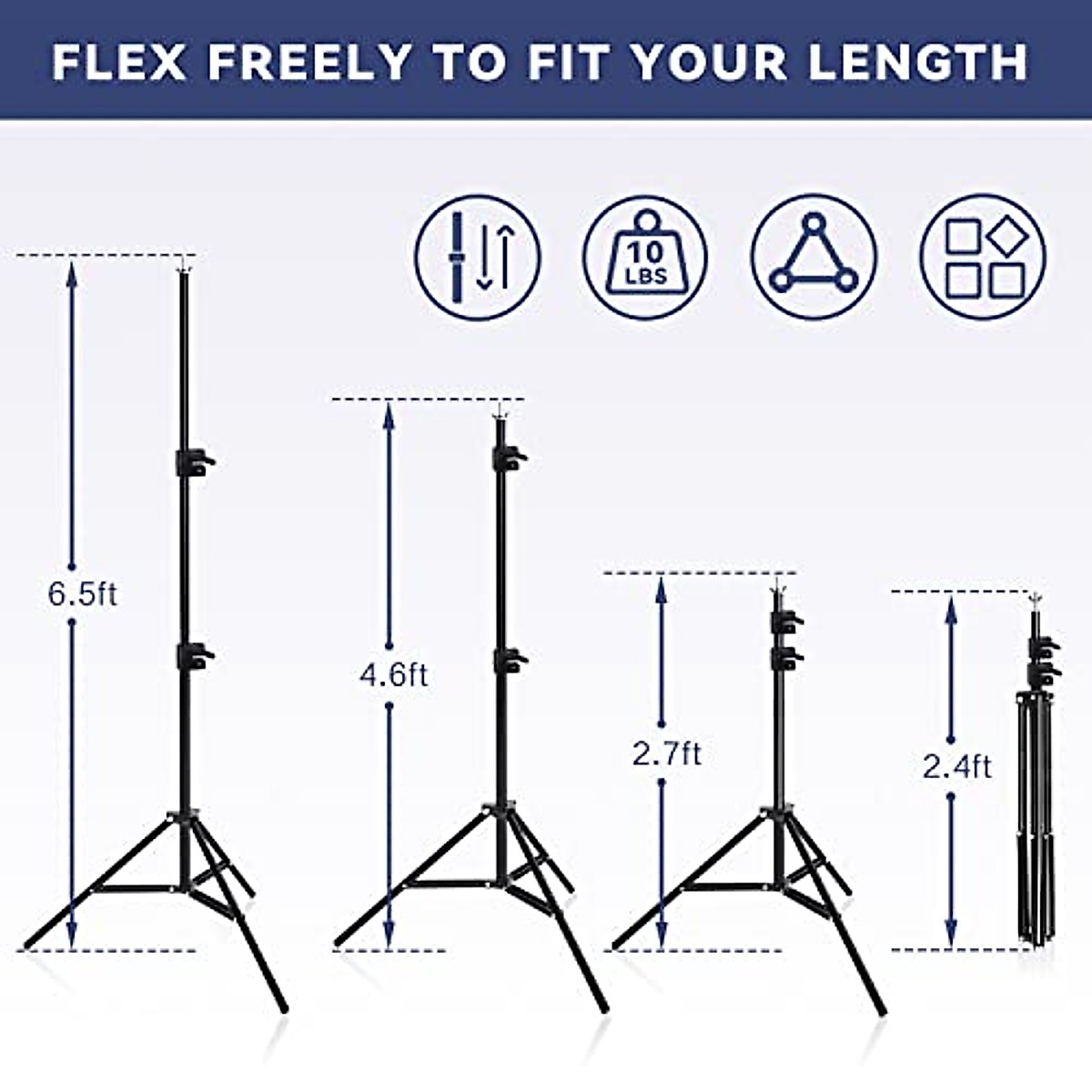 FLEX FREELY TO FIT YOUR LENGTH

10 LBS

6.5ft

4.6ft

2.7ft

2.4ft