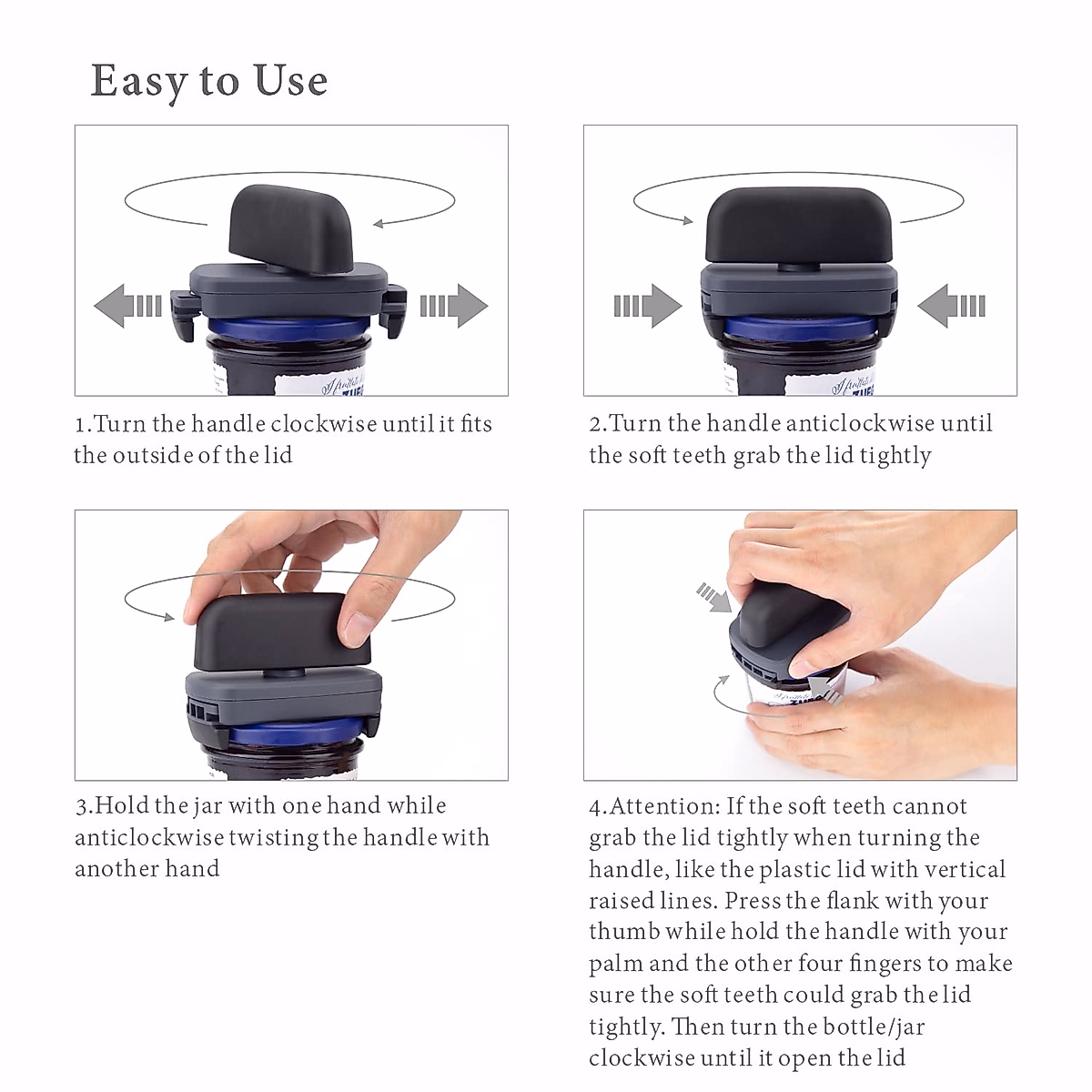 Easy to Use

1.Turn the handle clockwise until it fits the outside of the lid

2.Turn the handle anticlockwise until the soft teeth grab the lid tightly

3.Hold the jar with one hand while anticlockwise twisting the handle with another hand

4.Attention: If the soft teeth cannot grab the lid tightly when turning the handle, like the plastic lid with vertical raised lines. Press the flank with your thumb while hold the handle with your palm and the other four fingers to make sure the soft teeth could grab the lid tightly. Then turn the bottle/jar clockwise until it open the lid