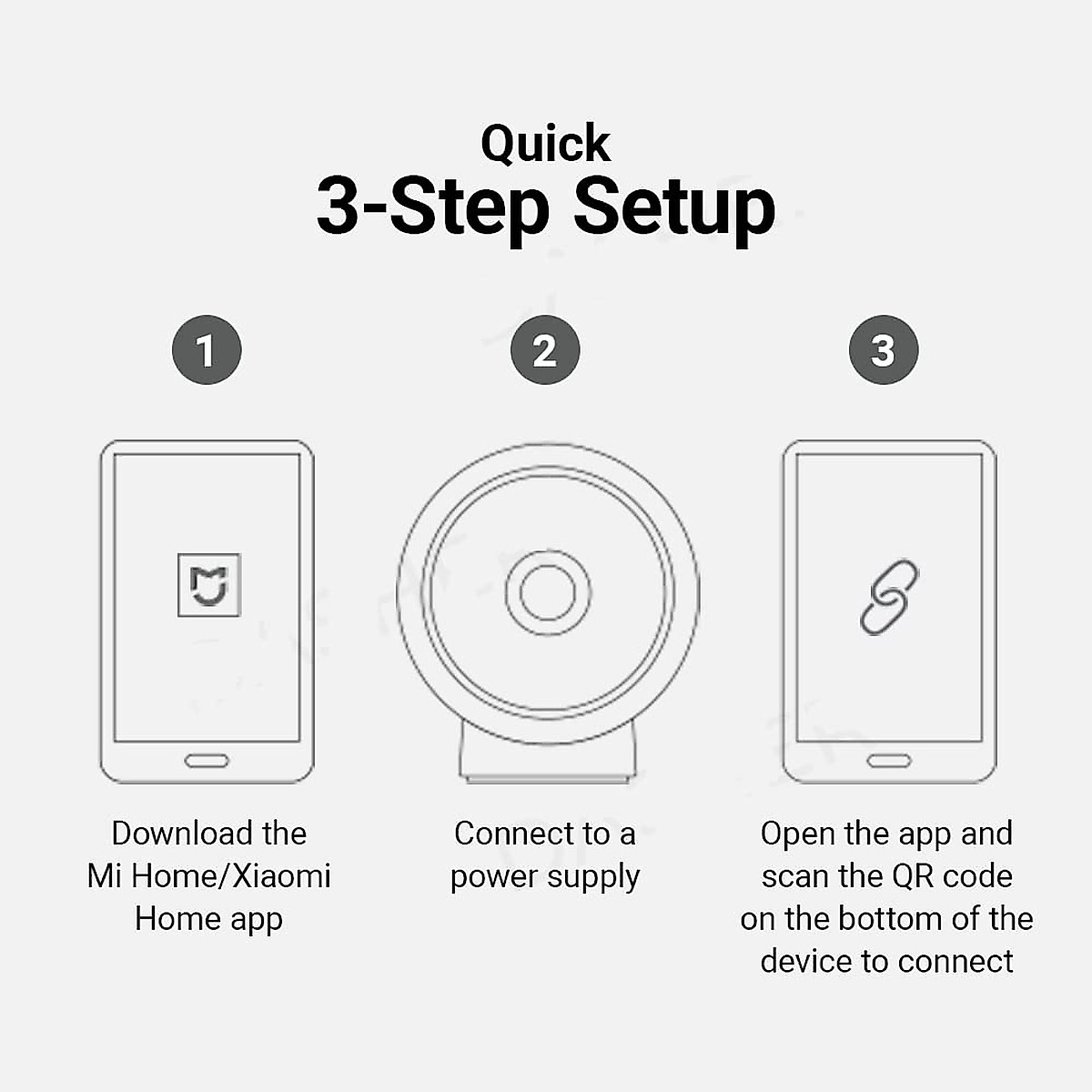 Quick
3-Step Setup

1

Download the Mi Home/Xiaomi Home app

2

Connect to a power supply

3

Open the app and scan the QR code on the bottom of the device to connect