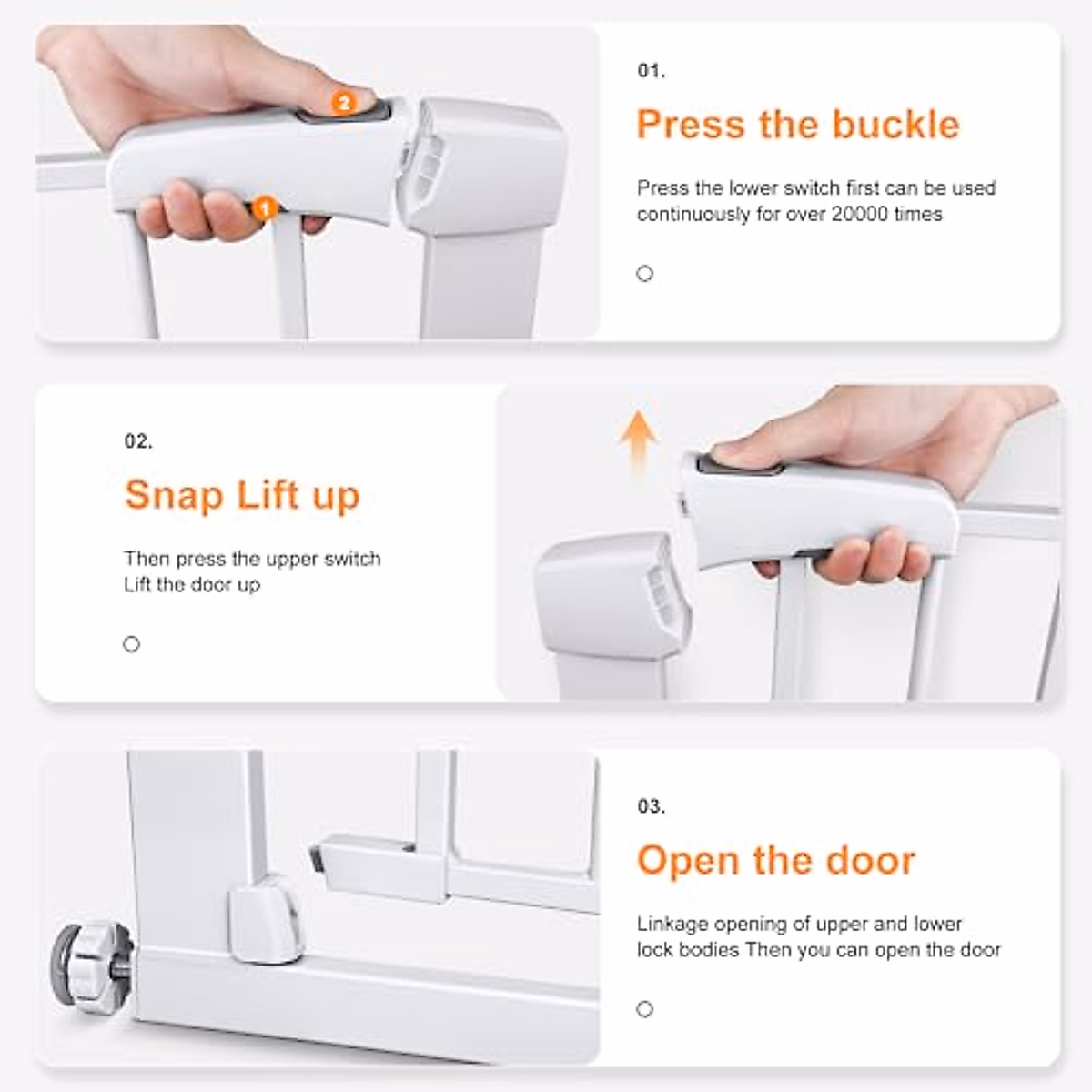 2

1

01.

Press the buckle

Press the lower switch first can be used continuously for over 20000 times

02.

Snap Lift up

Then press the upper switch
Lift the door up

03.

Open the door

Linkage opening of upper and lower lock bodies Then you can open the door