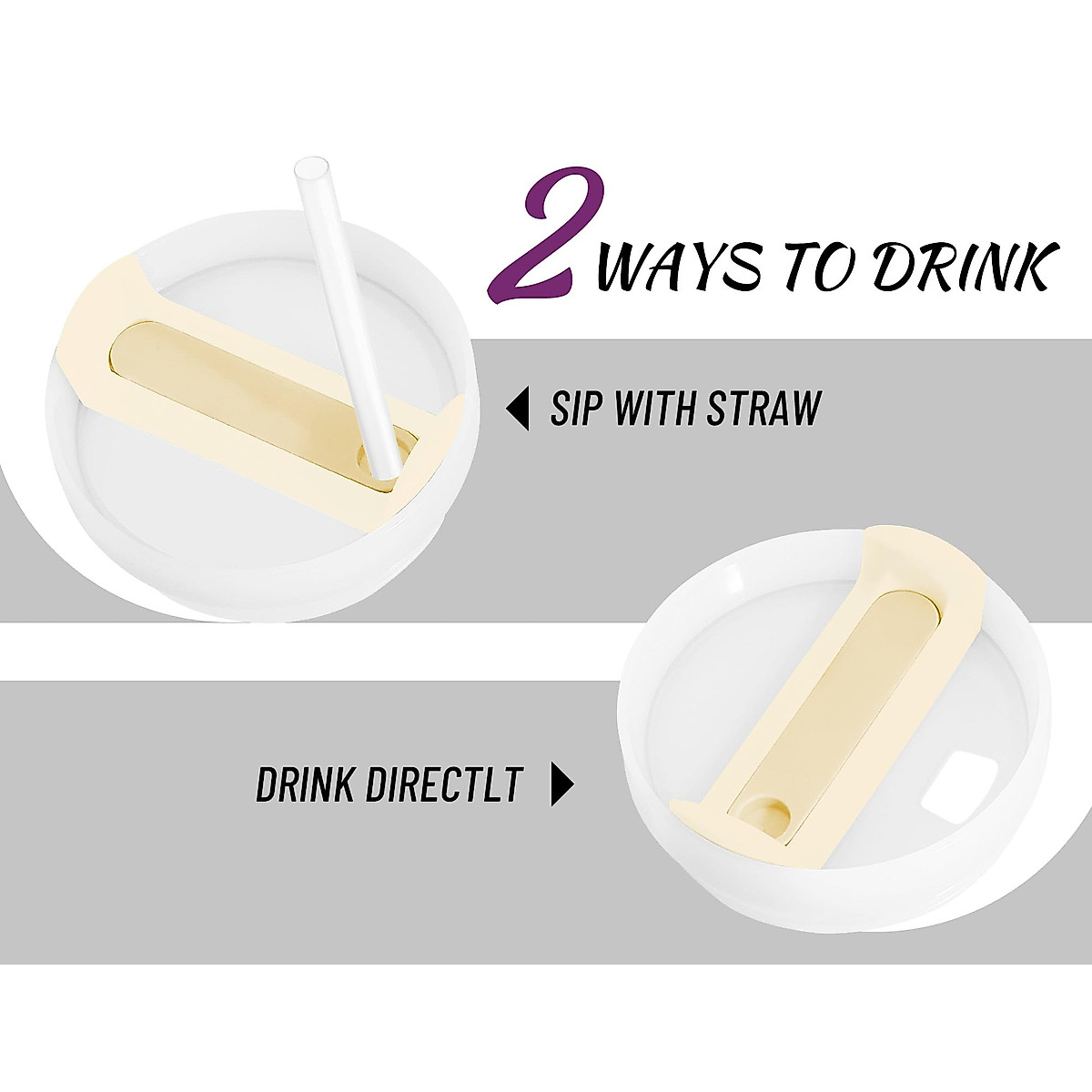 2 WAYS TO DRINK

SIP WITH STRAW

DRINK DIRECTLT