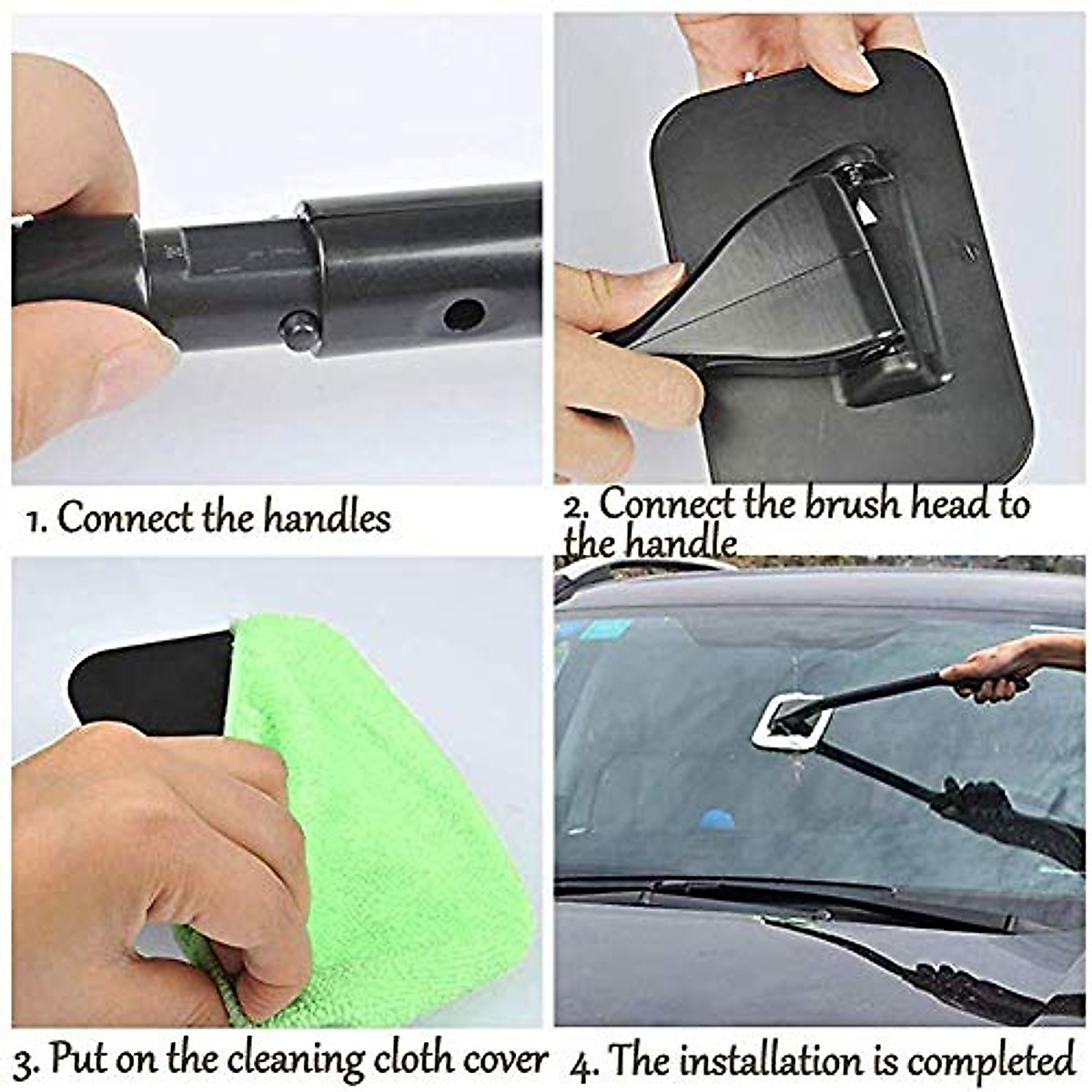 1. Connect the handles

2. Connect the brush head to the handle

3. Put on the cleaning cloth cover

4. The installation is completed