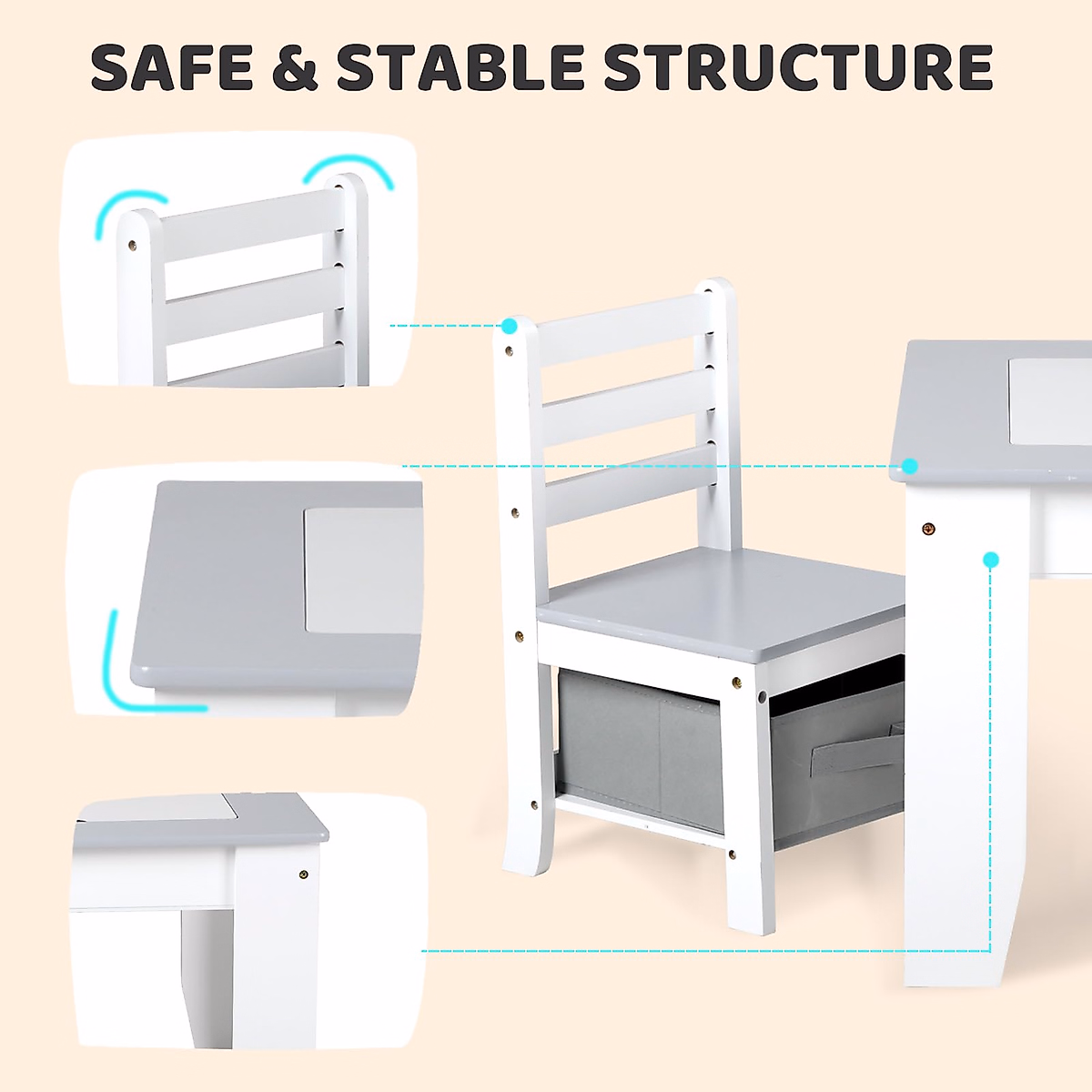 SAFE & STABLE STRUCTURE