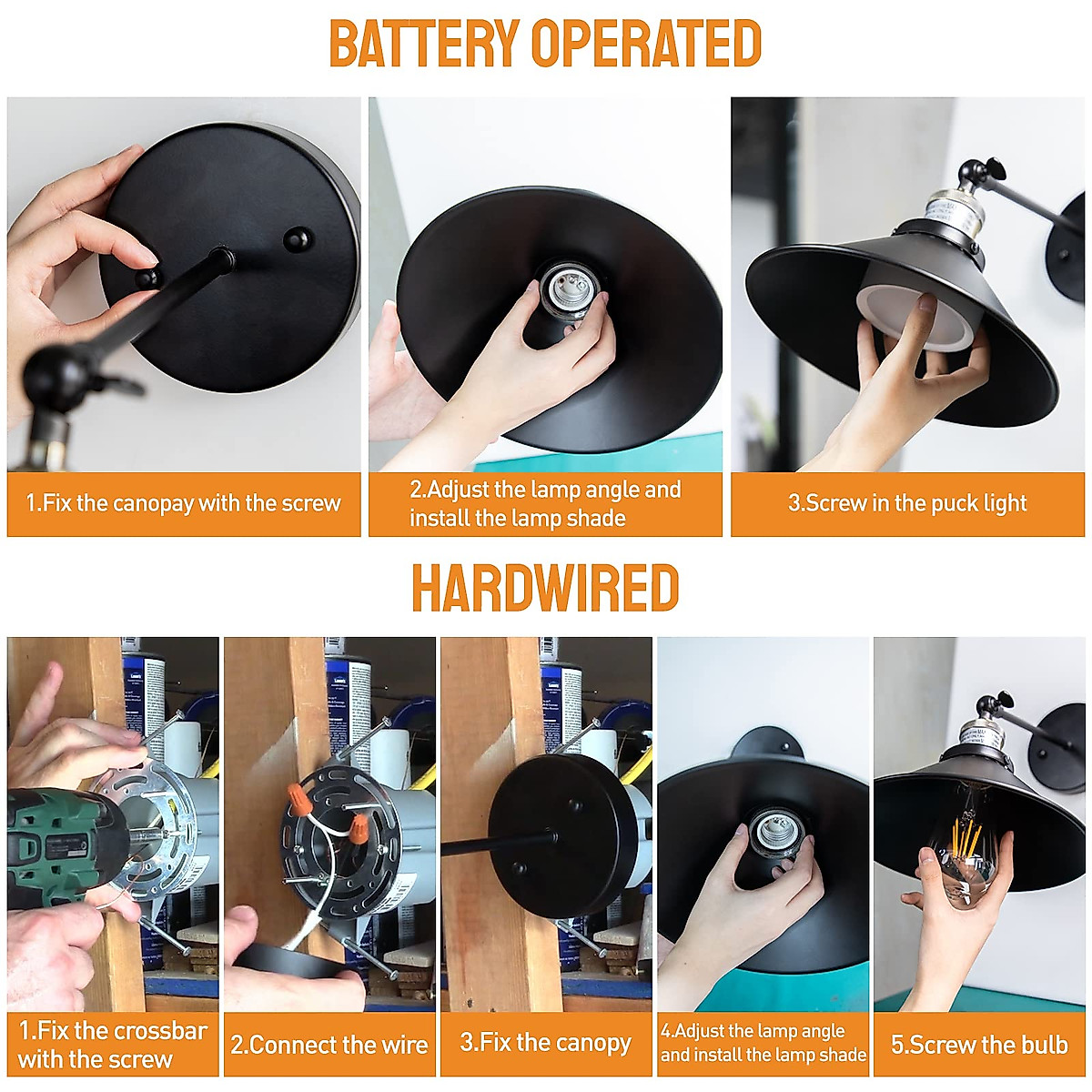 BATTERY OPERATED

1.Fix the canopay with the screw

2.Adjust the lamp angle and install the lamp shade

3.Screw in the puck light

HARDWIRED

1.Fix the crossbar with the screw

2.Connect the wire

3.Fix the canopy

4.Adjust the lamp angle and install the lamp shade

5.Screw the bulb