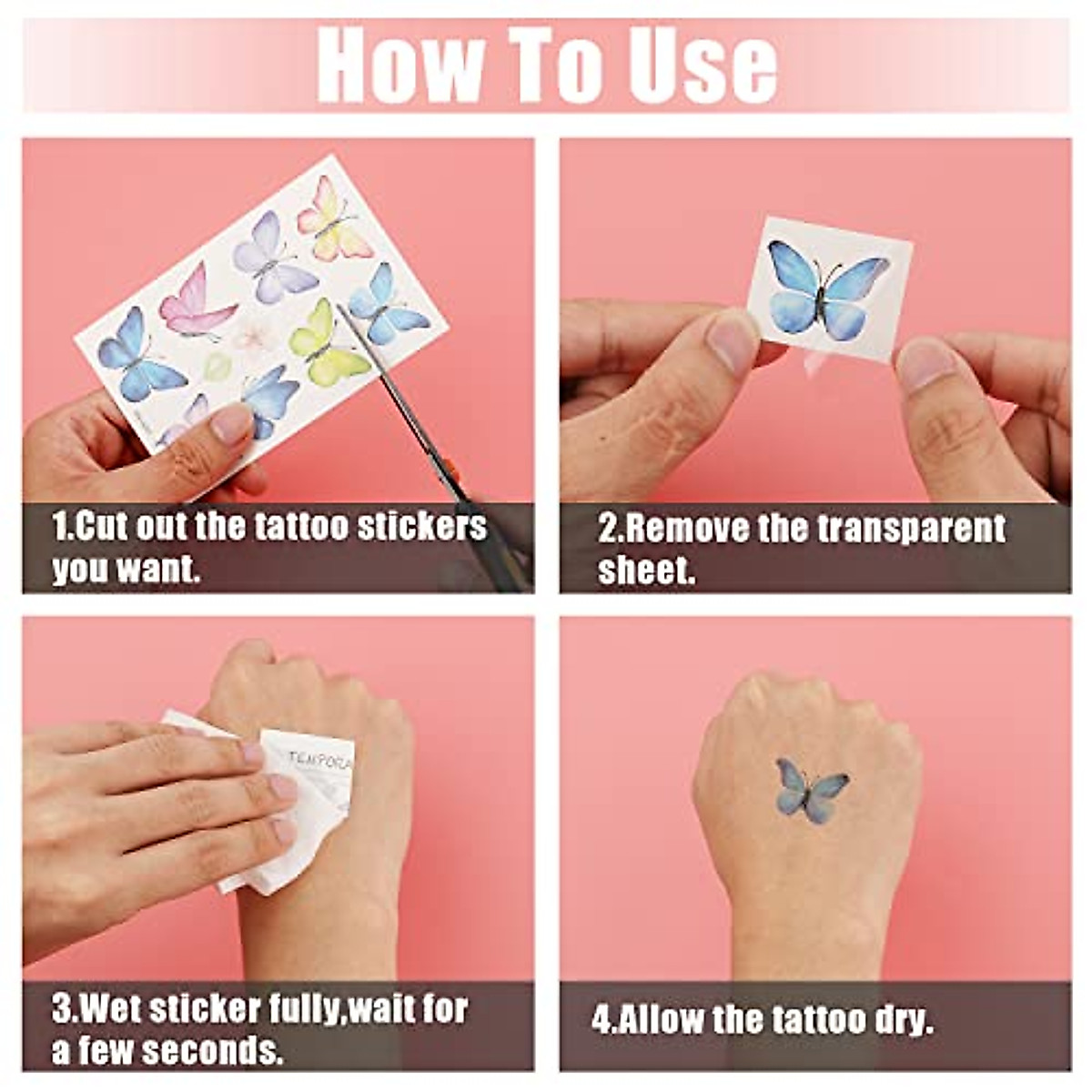 How To Use

1.Cut out the tattoo stickers you want.

2.Remove the transparent sheet.

TEMPORA

3.Wet sticker fully,wait for a few seconds.

4.Allow the tattoo dry.