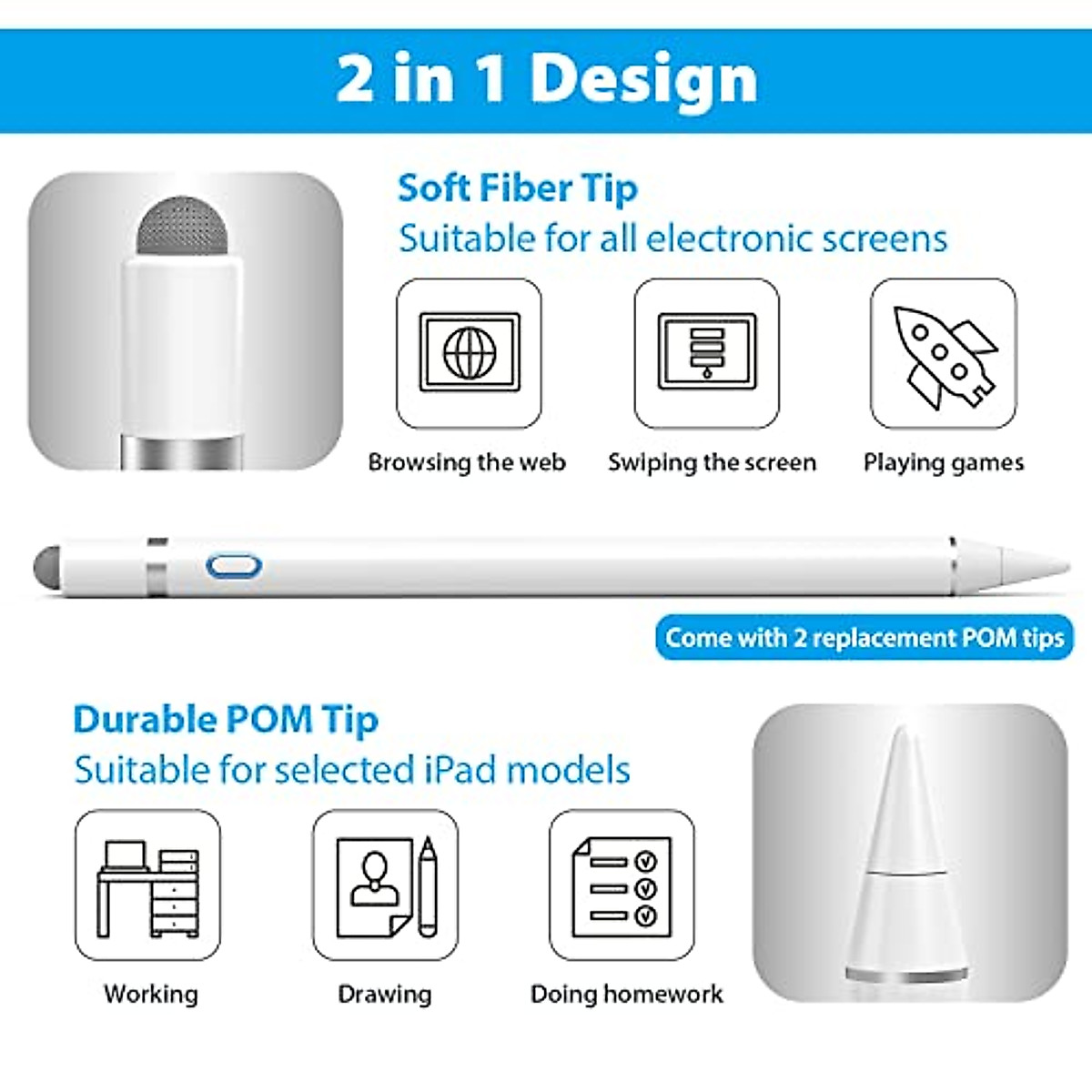 2 in 1 Design

Soft Fiber Tip
Suitable for all electronic screens

Browsing the web
Swiping the screen
Playing games

Come with 2 replacement POM tips

Durable POM Tip
Suitable for selected iPad models

Working
Drawing
Doing homework