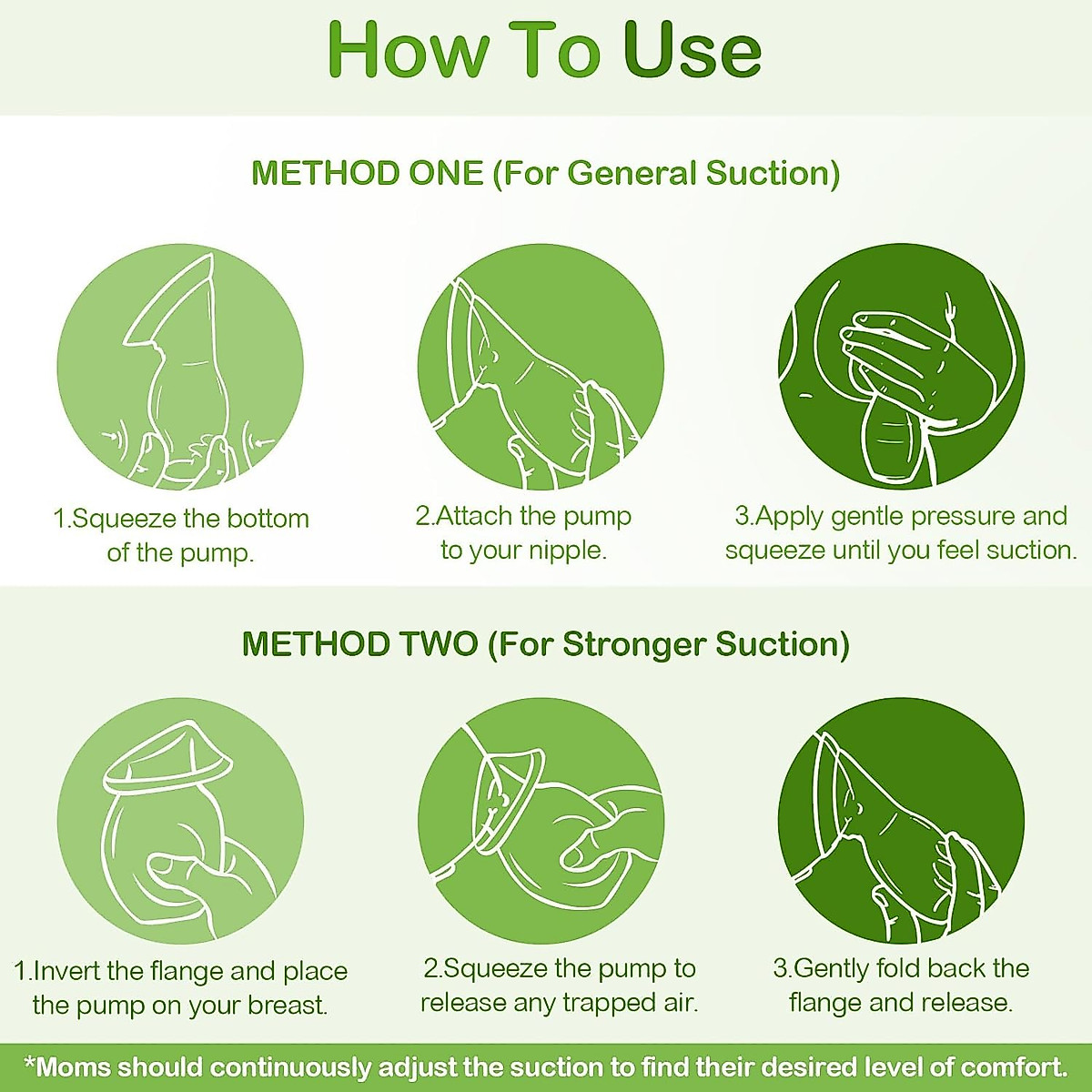 How To Use

METHOD ONE (For General Suction)

1.Squeeze the bottom of the pump.

2.Attach the pump to your nipple.

3.Apply gentle pressure and squeeze until you feel suction.

METHOD TWO (For Stronger Suction)

1.Invert the flange and place the pump on your breast.

2.Squeeze the pump to release any trapped air.

3.Gently fold back the flange and release.

*Moms should continuously adjust the suction to find their desired level of comfort.