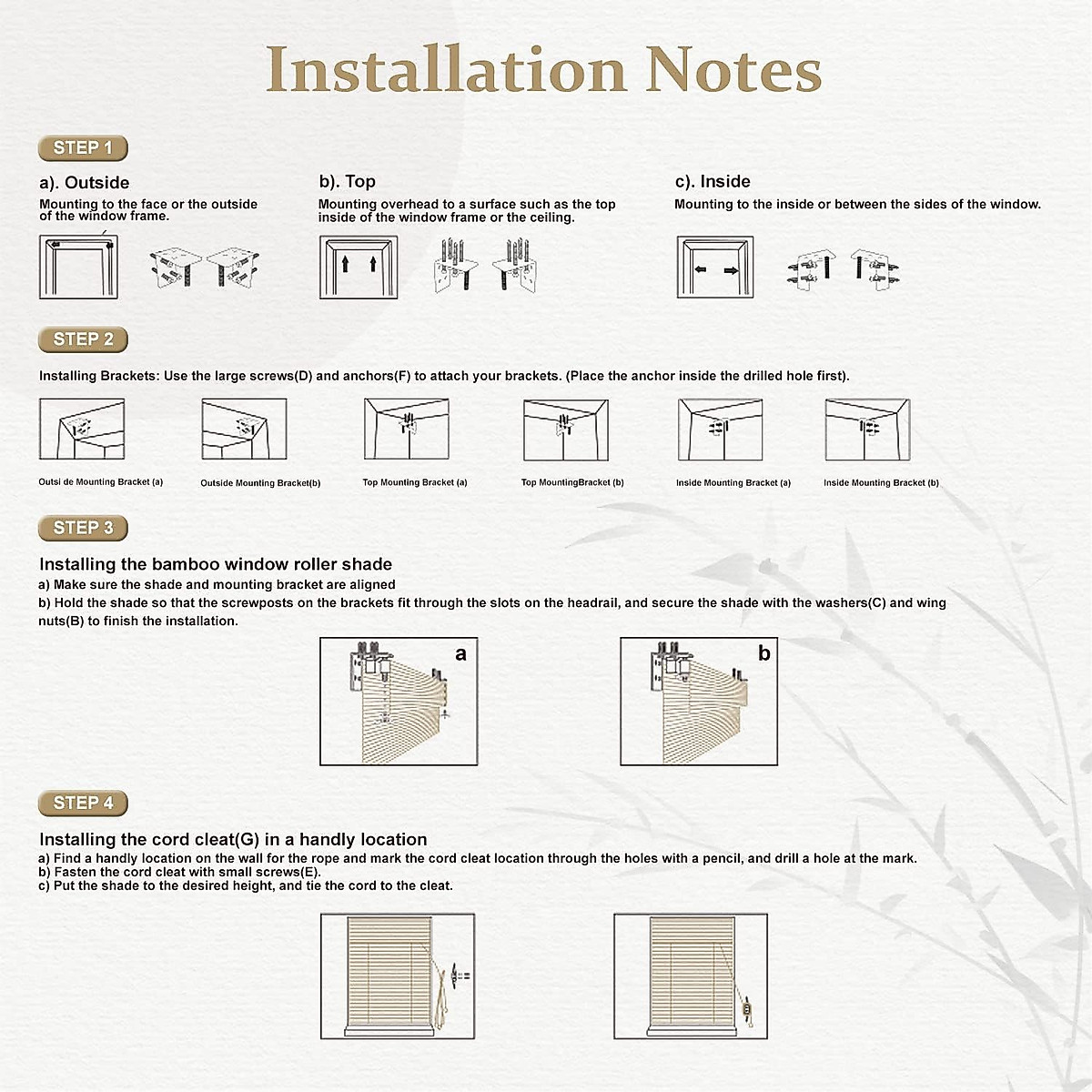 Installation Notes

STEP 1

a). Outside
Mounting to the face or the outside of the window frame.

b). Top
Mounting overhead to a surface such as the top inside of the window frame or the ceiling.

c). Inside
Mounting to the inside or between the sides of the window.

STEP 2

Installing Brackets: Use the large screws(D) and anchors(F) to attach your brackets. (Place the anchor inside the drilled hole first).

Outsi de Mounting Bracket (a)
Outside Mounting Bracket(b)
Top Mounting Bracket (a)
Top MountingBracket (b)
Inside Mounting Bracket (a)
Inside Mounting Bracket (b)

STEP 3

Installing the bamboo window roller shade
a) Make sure the shade and mounting bracket are aligned
b) Hold the shade so that the screwposts on the brackets fit through the slots on the headrail, and secure the shade with the washers(C) and wing nuts(B) to finish the installation.

a

b

STEP 4

Installing the cord cleat(G) in a handly location
a) Find a handly location on the wall for the rope and mark the cord cleat location through the holes with a pencil, and drill a hole at the mark.
b) Fasten the cord cleat with small screws(E).
c) Put the shade to the desired height, and tie the cord to the cleat.