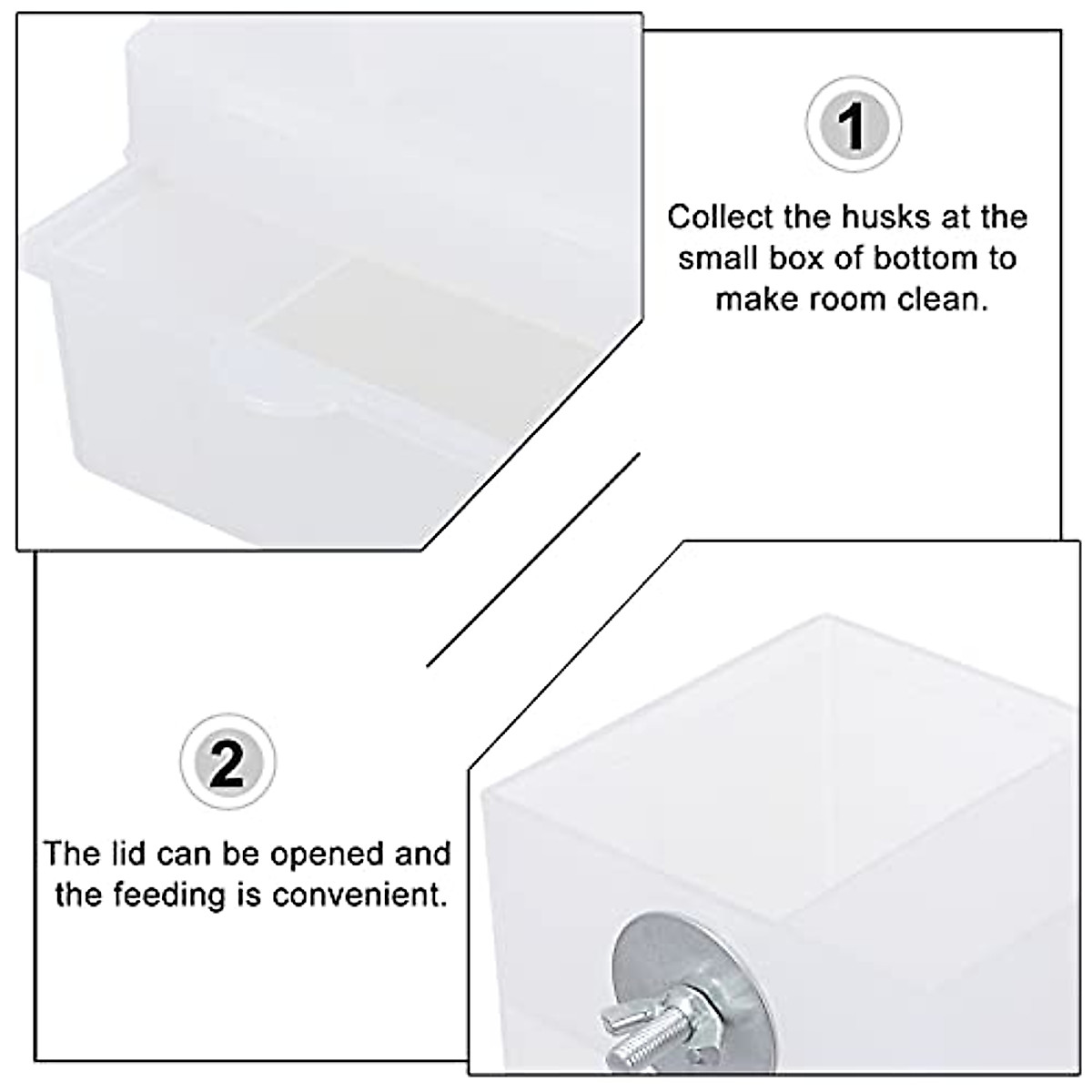 1

Collect the husks at the small box of bottom to make room clean.

2

The lid can be opened and the feeding is convenient.