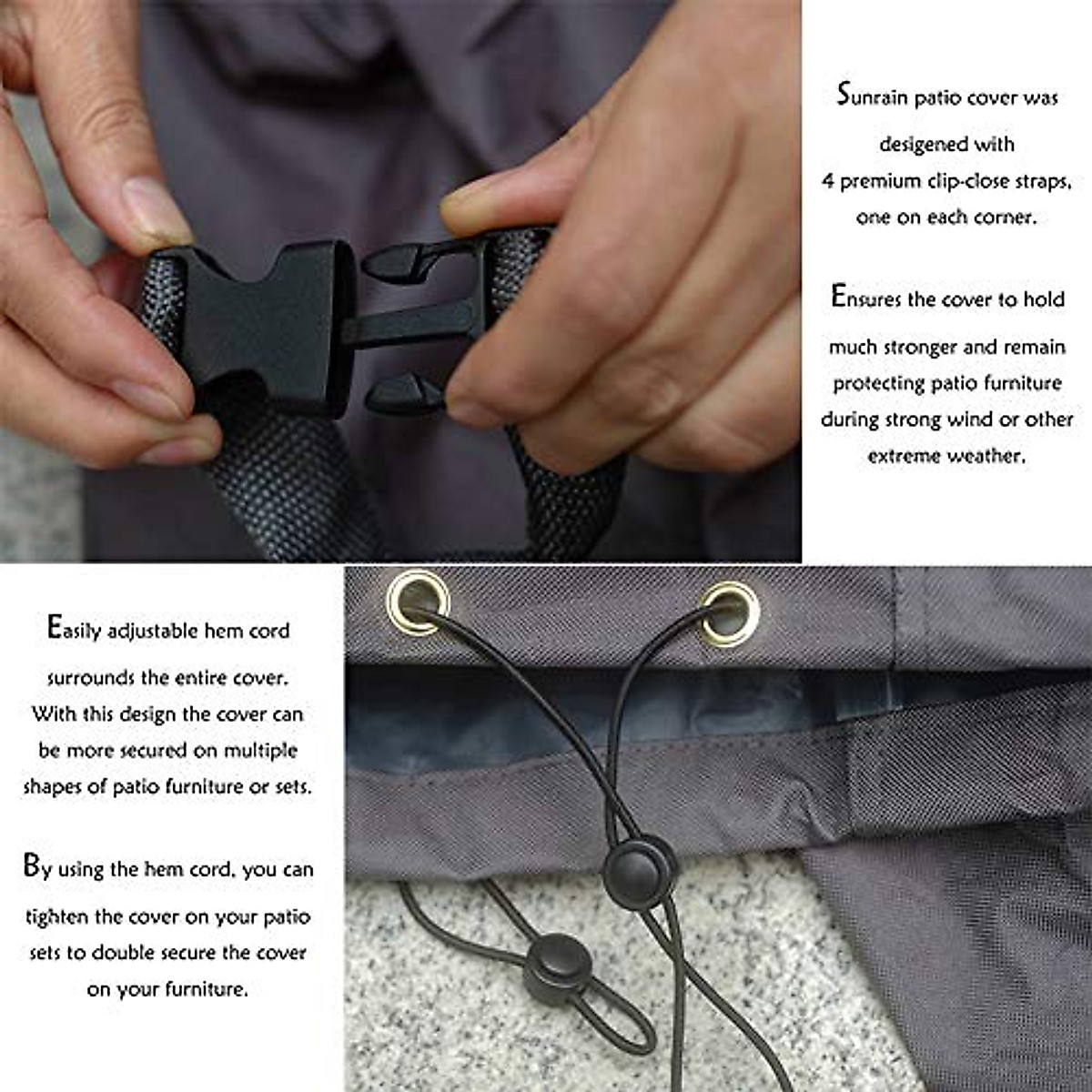 Sunrain patio cover was desigened with 4 premium clip-close straps, one on each corner.

Ensures the cover to hold much stronger and remain protecting patio furniture during strong wind or other extreme weather.

Easily adjustable hem cord surrounds the entire cover. With this design the cover can be more secured on multiple shapes of patio furniture or sets.

By using the hem cord, you can tighten the cover on your patio sets to double secure the cover on your furniture.