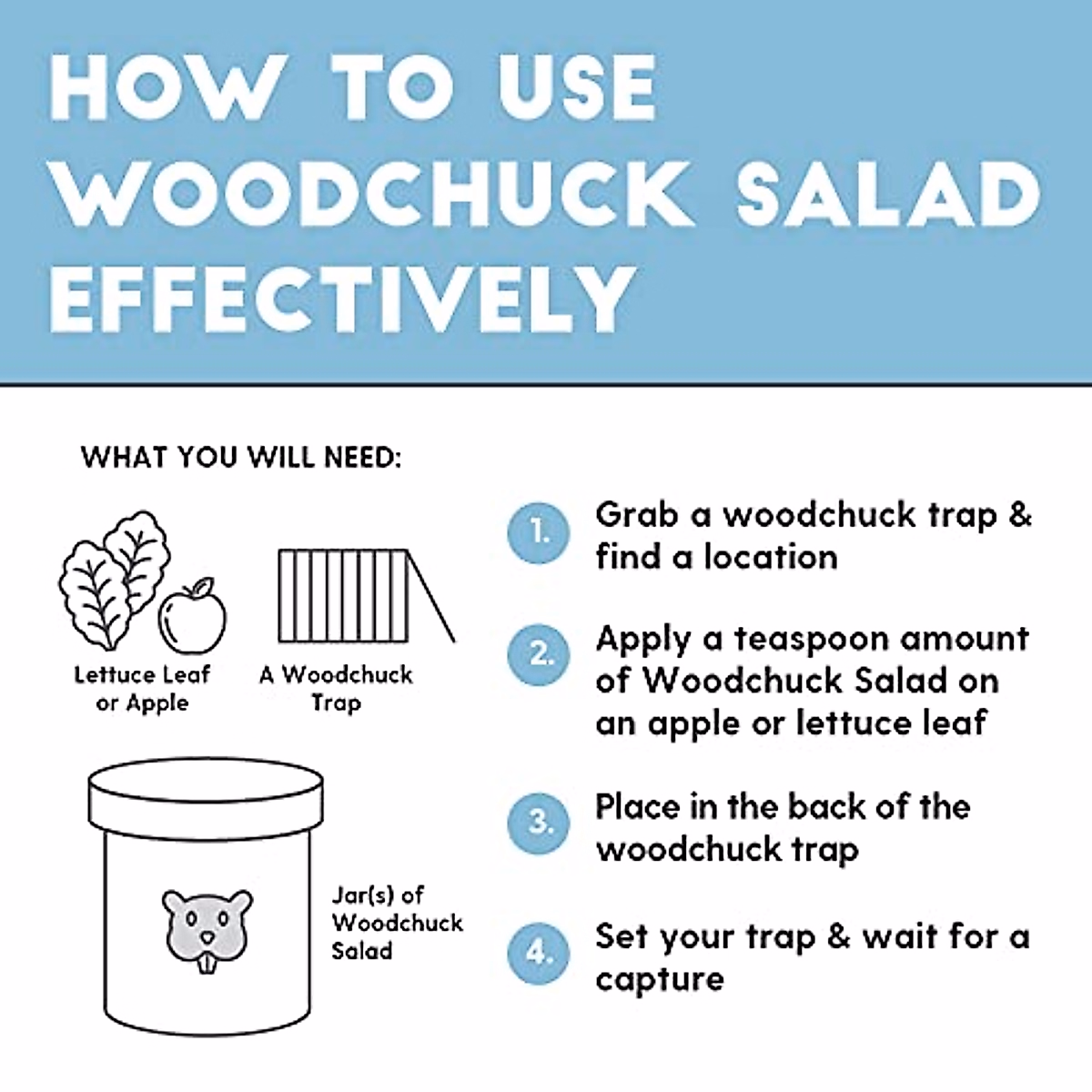 HOW TO USE WOODCHUCK SALAD EFFECTIVELY

WHAT YOU WILL NEED:

Lettuce Leaf or Apple

A Woodchuck Trap

Jar(s) of Woodchuck Salad

1. Grab a woodchuck trap & find a location

2. Apply a teaspoon amount of Woodchuck Salad on an apple or lettuce leaf

3. Place in the back of the woodchuck trap

4. Set your trap & wait for a capture