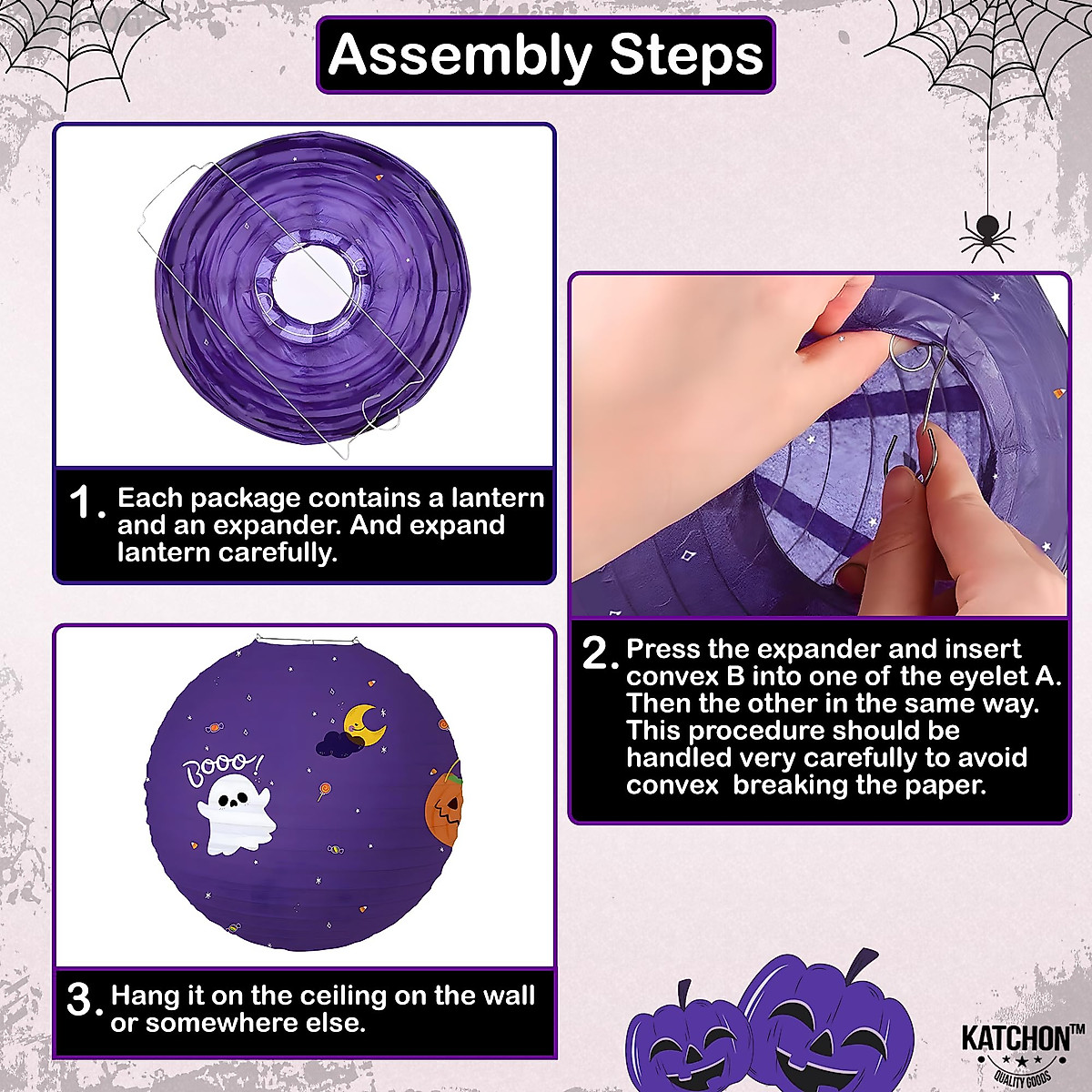 Assembly Steps

1. Each package contains a lantern and an expander. And expand lantern carefully.

2. Press the expander and insert convex B into one of the eyelet A. Then the other in the same way. This procedure should be handled very carefully to avoid convex breaking the paper.

Booo!

3. Hang it on the ceiling on the wall or somewhere else.

KATCHON™
QUALITY GOODS