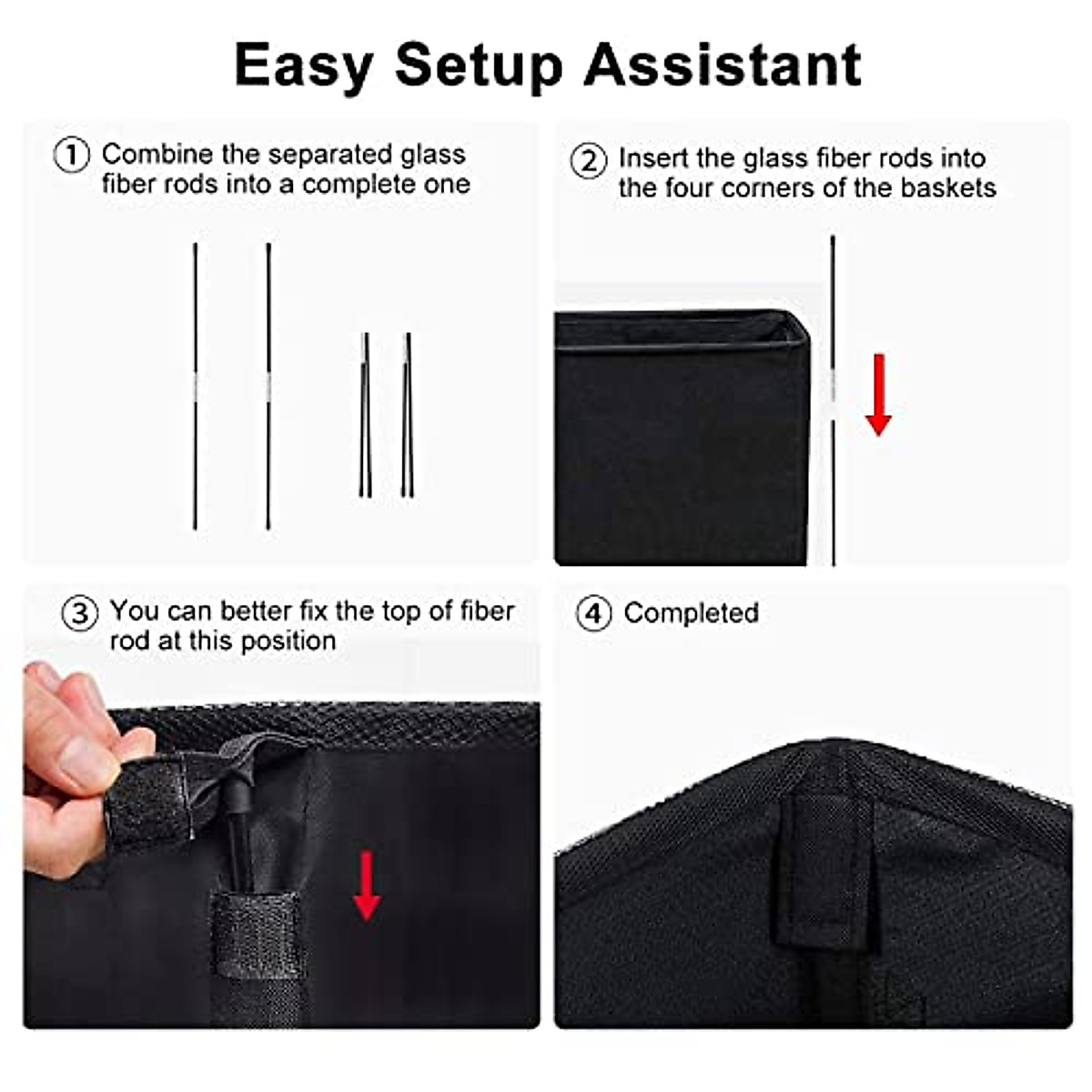 Easy Setup Assistant

① Combine the separated glass fiber rods into a complete one

② Insert the glass fiber rods into the four corners of the baskets

③ You can better fix the top of fiber rod at this position

④ Completed