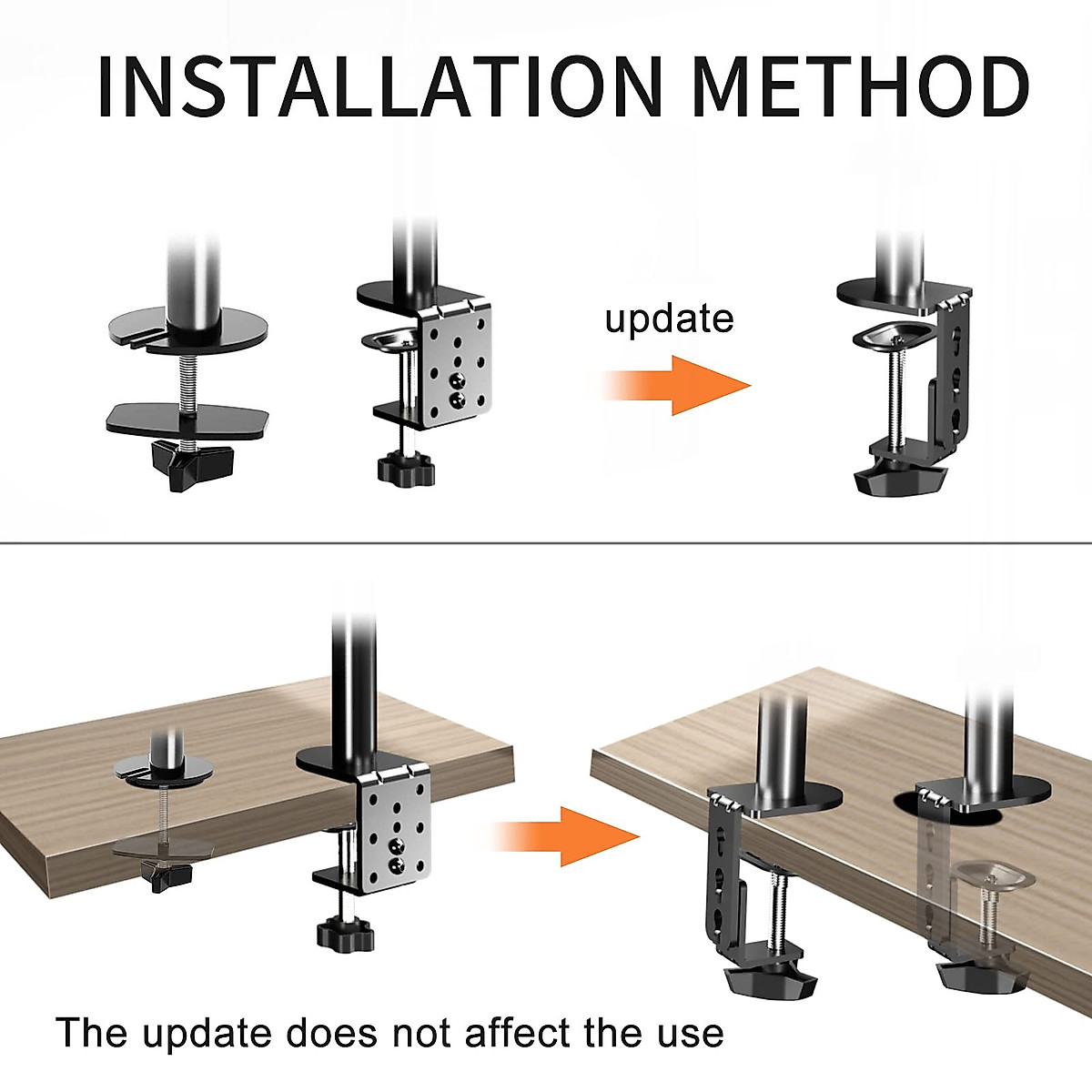 INSTALLATION METHOD

update

The update does not affect the use